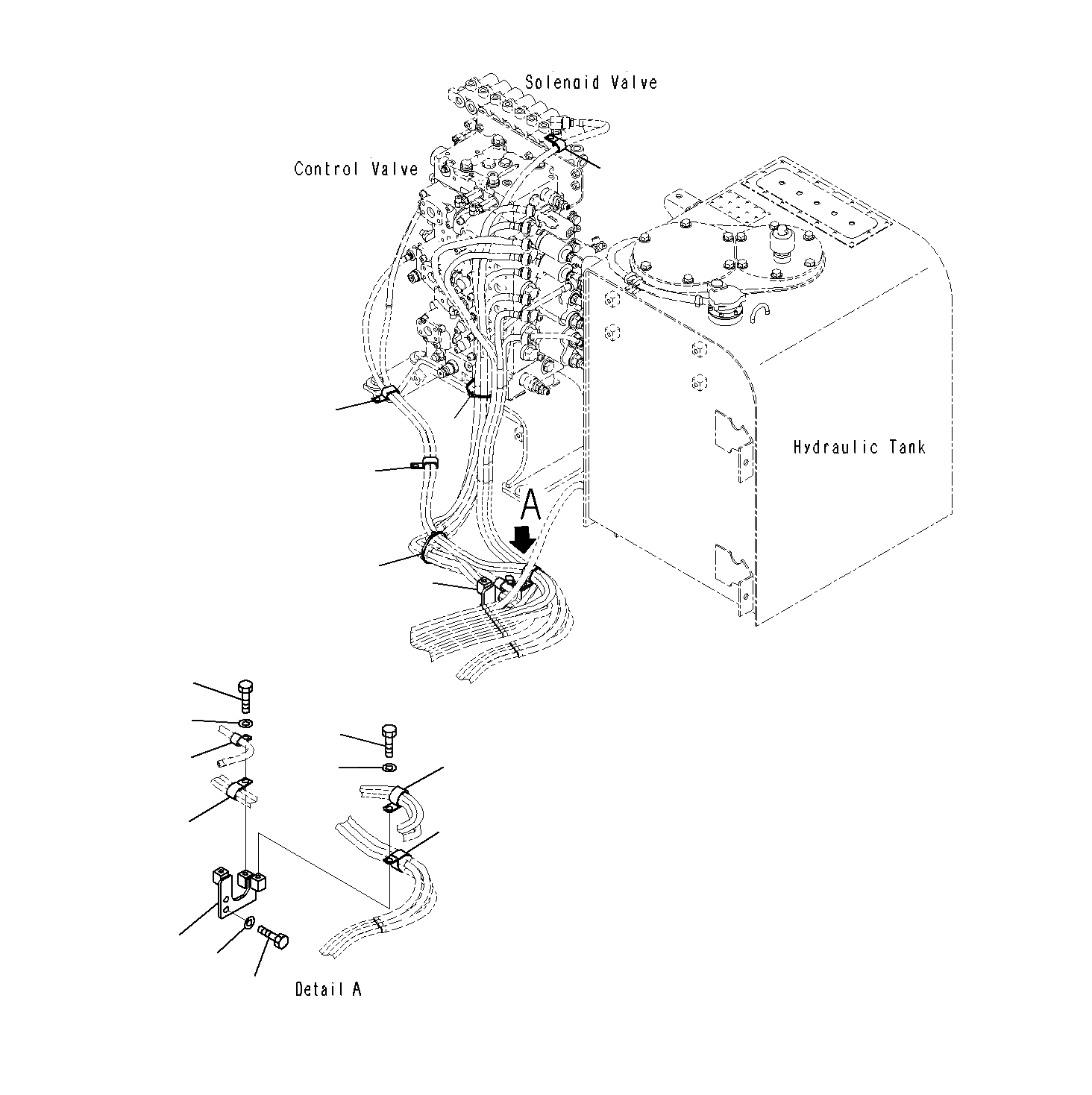 Solenoid Valve

Control Valve

Hydraulic Tank

A

Detail A