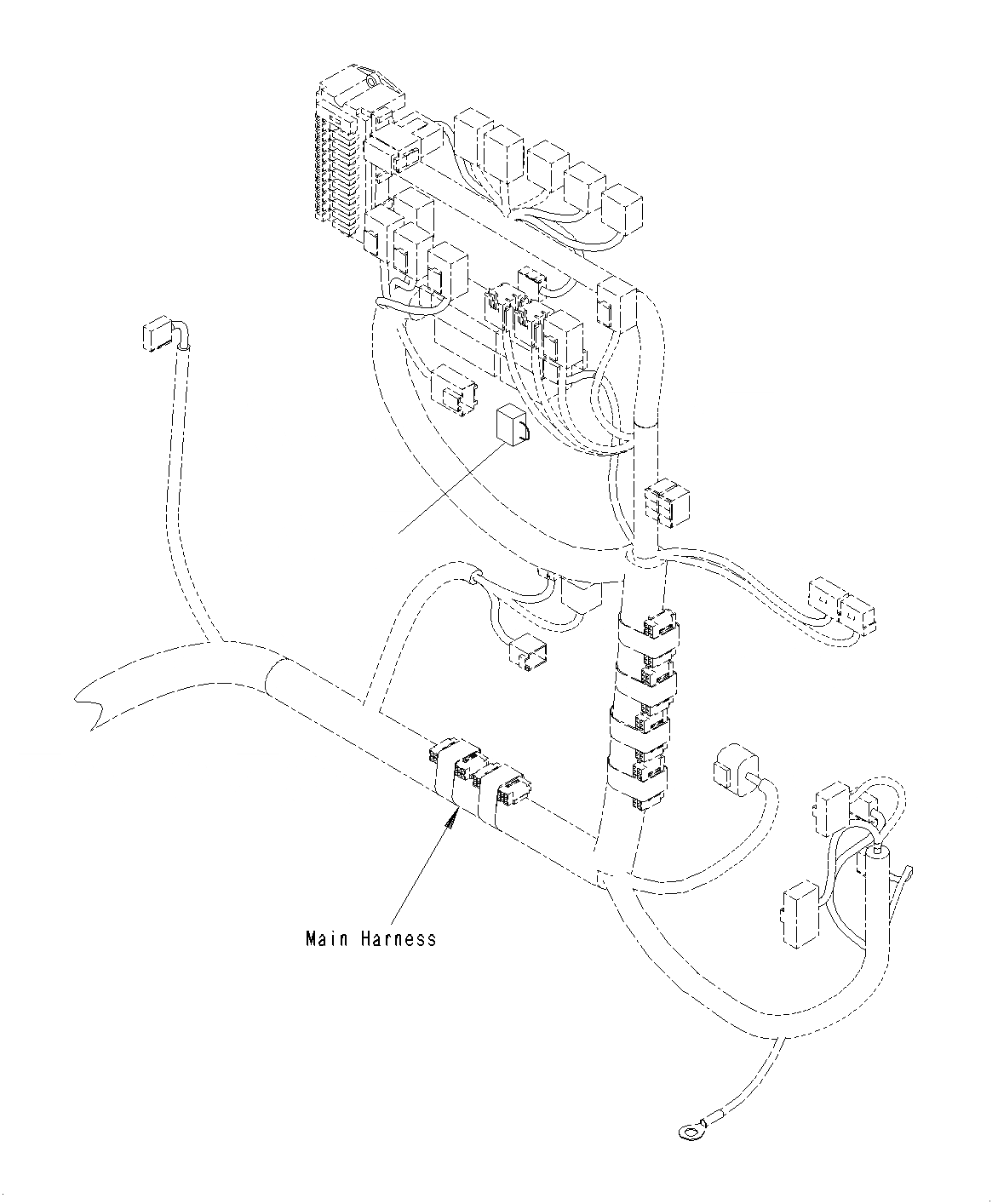 Main Harness