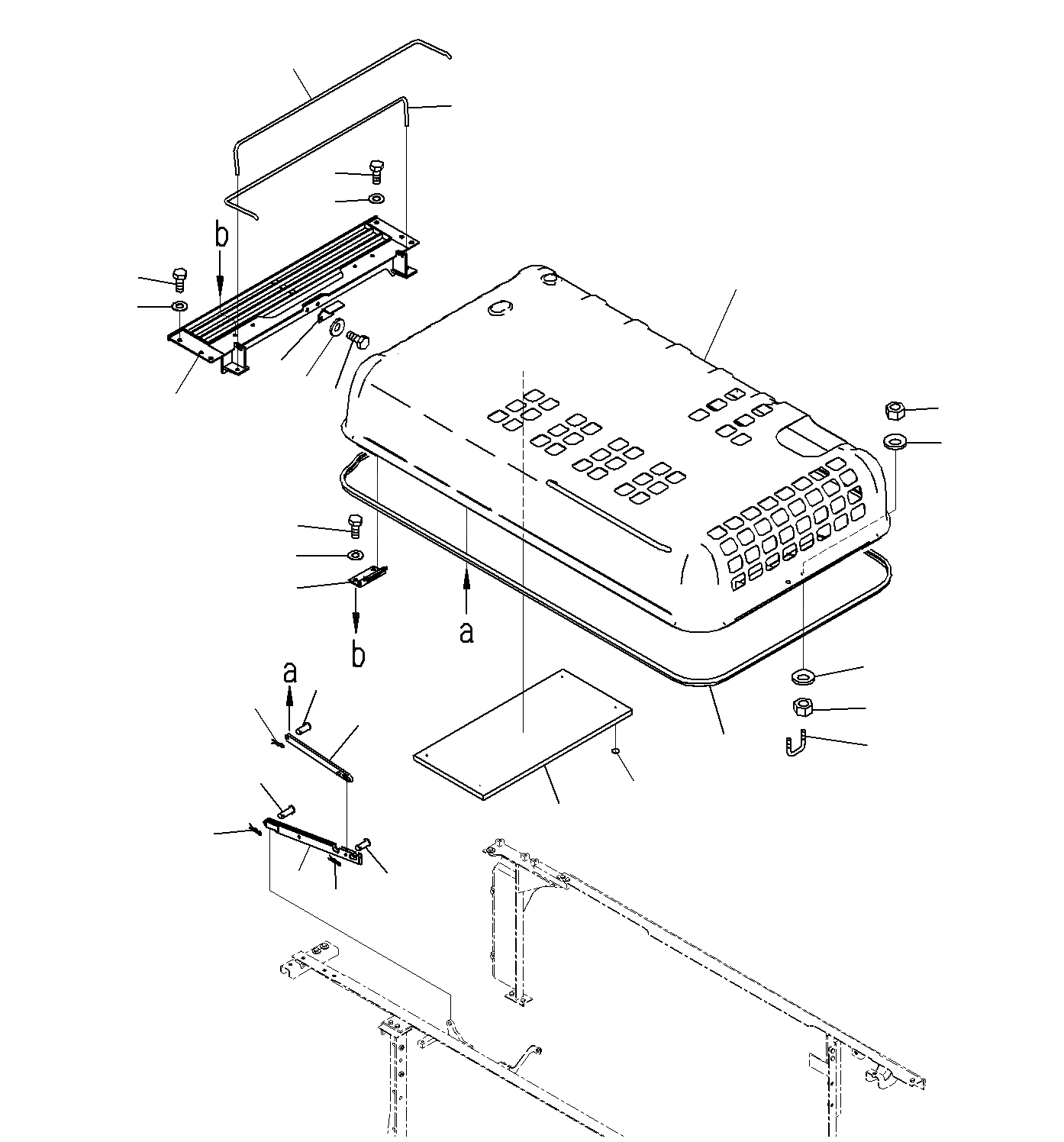 b
a
b
a