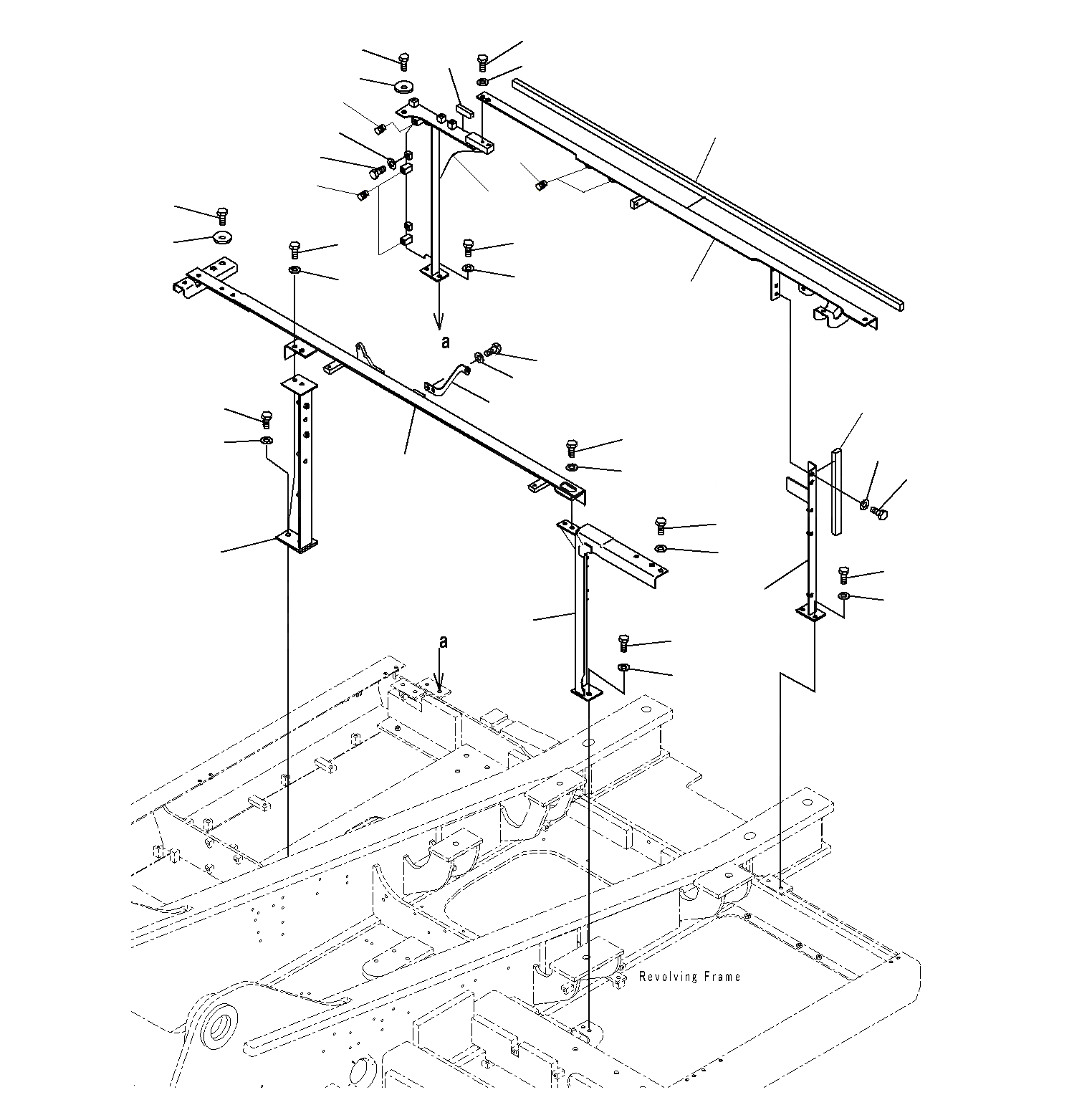 a

a

Revolving Frame