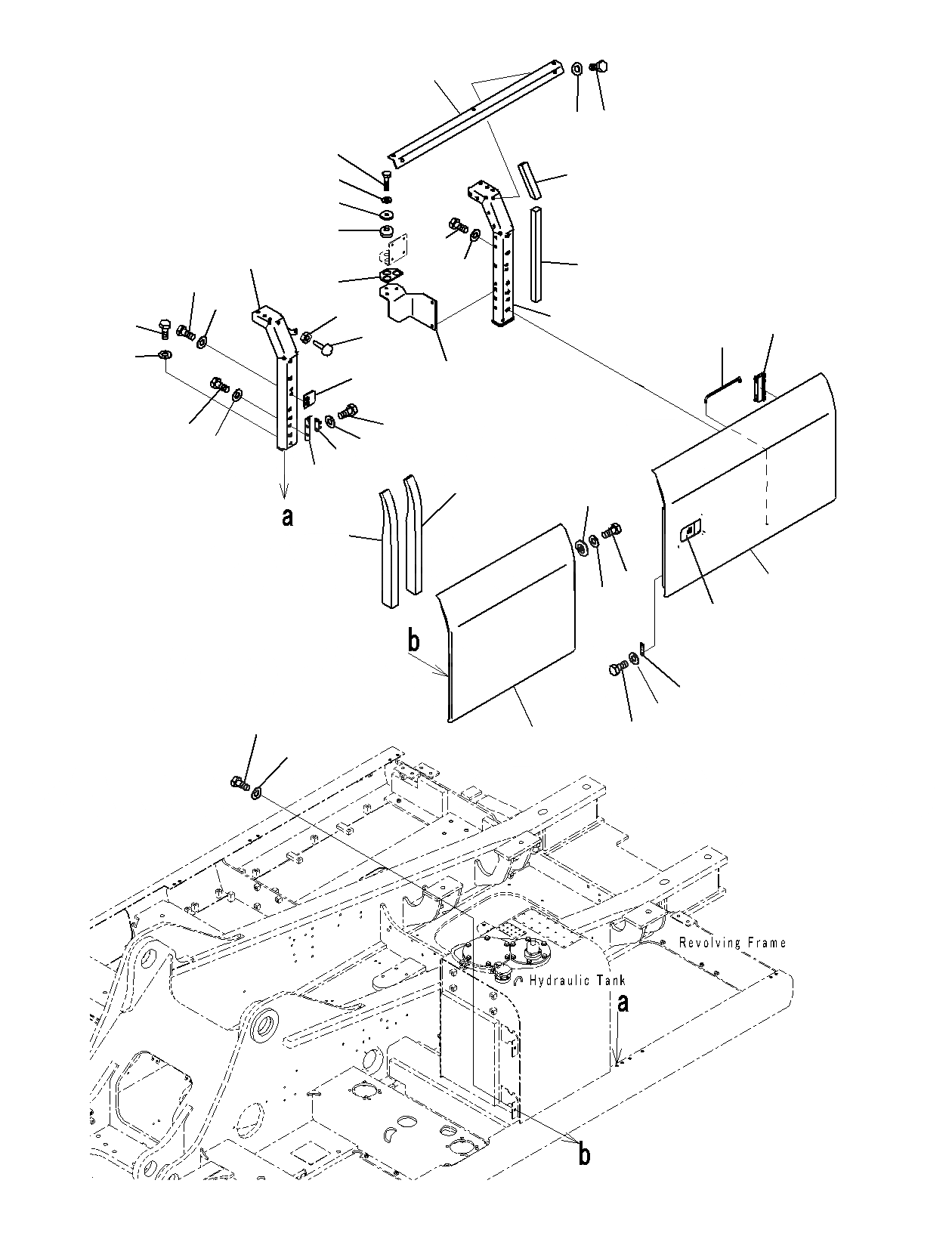 a

b

Revolving Frame

Hydraulic Tank

a

b