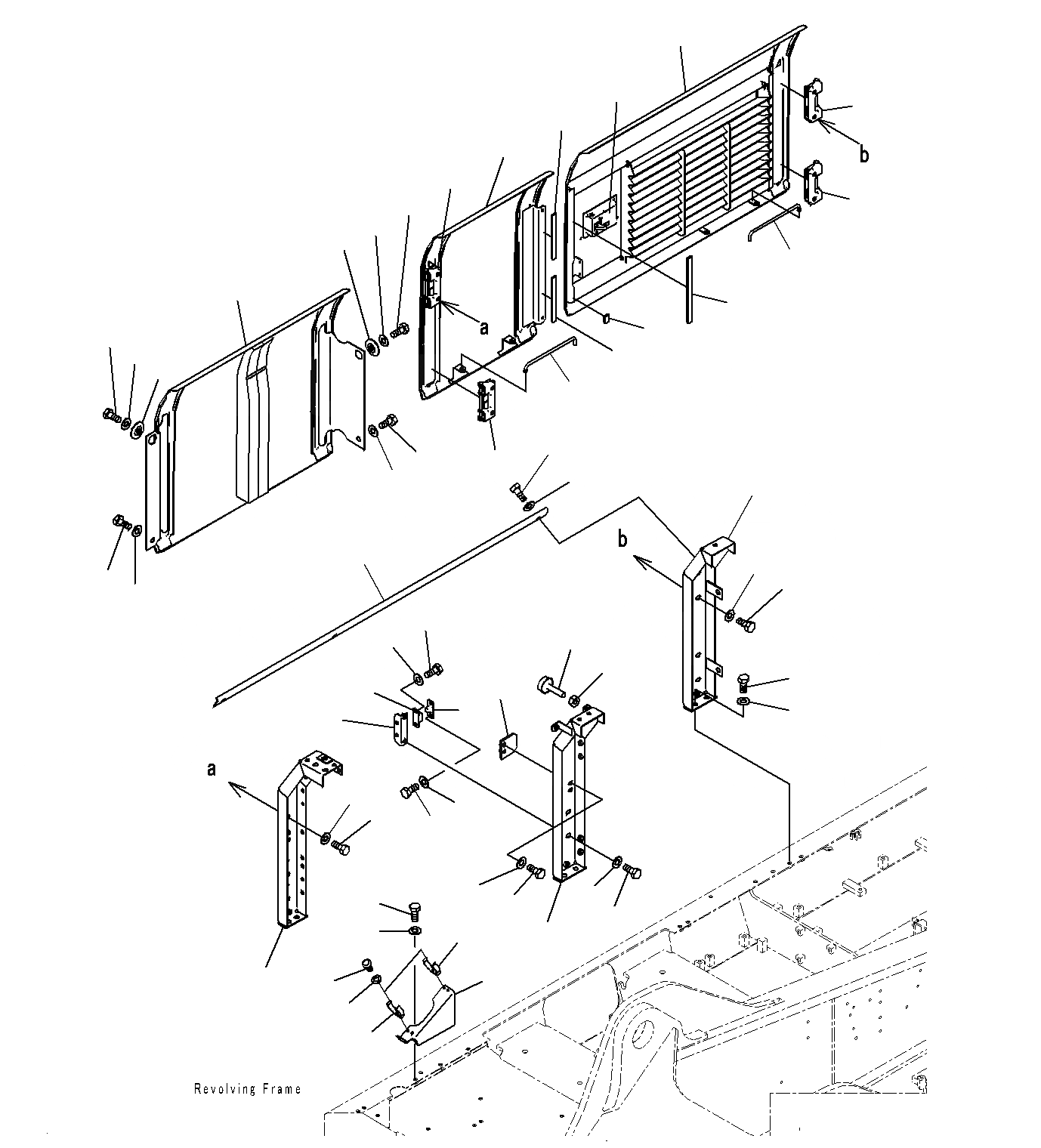 b
a
b
a
Revolving Frame