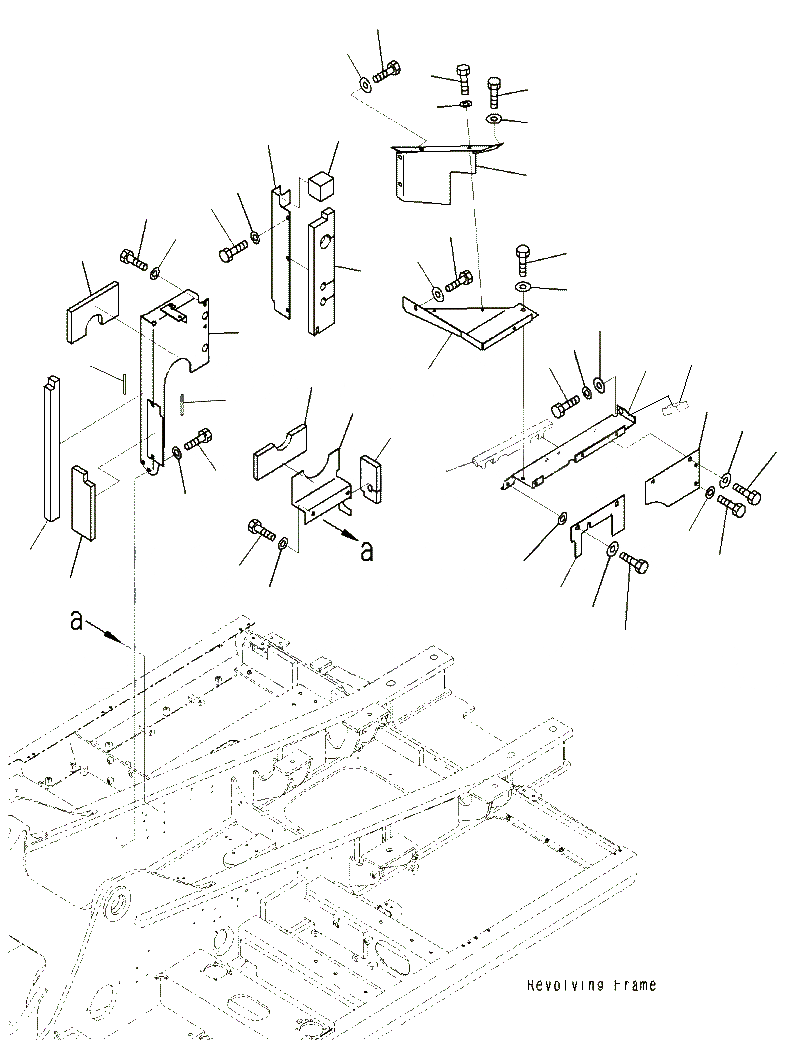 a

a

Revolving Frame