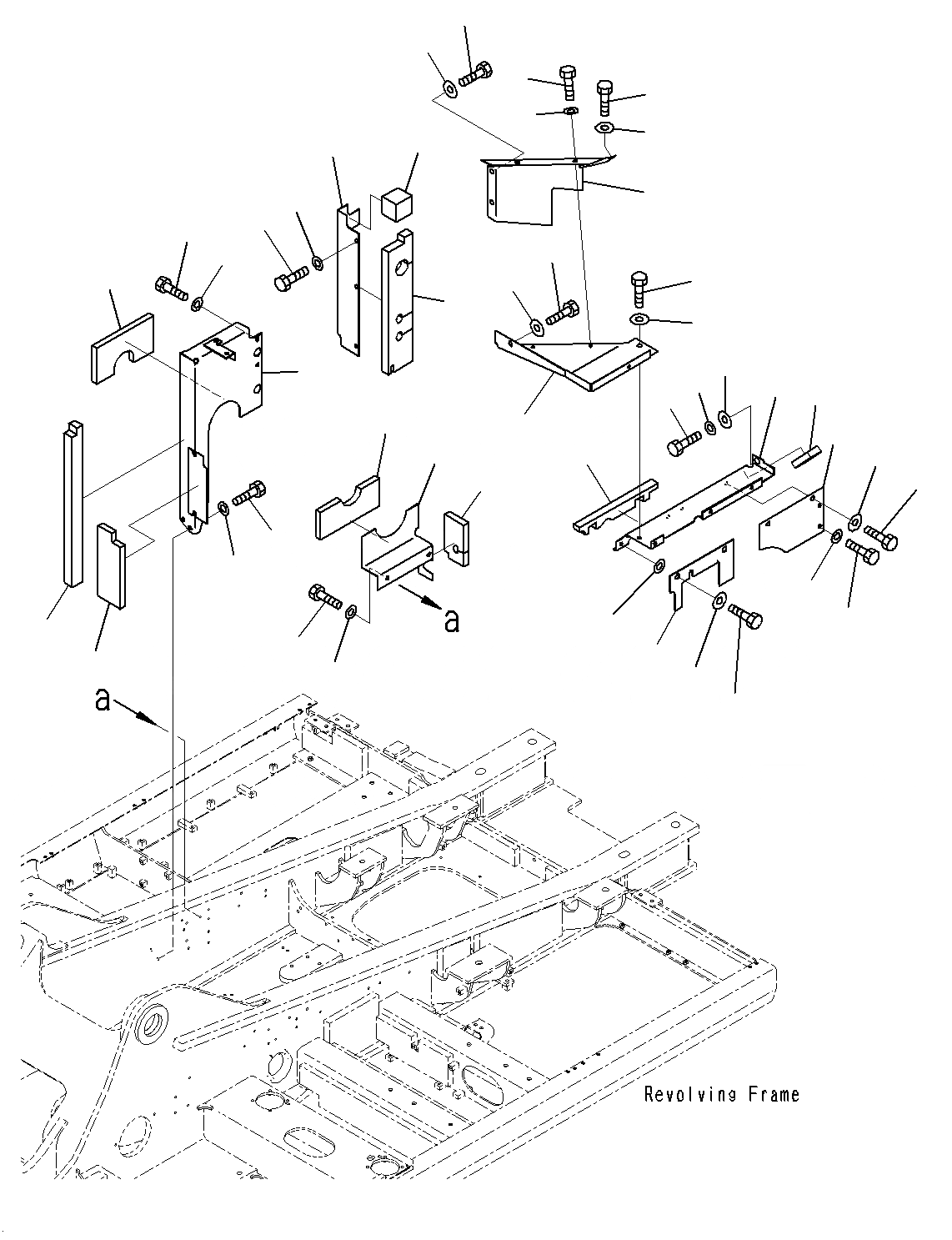 a

a

Revolving Frame