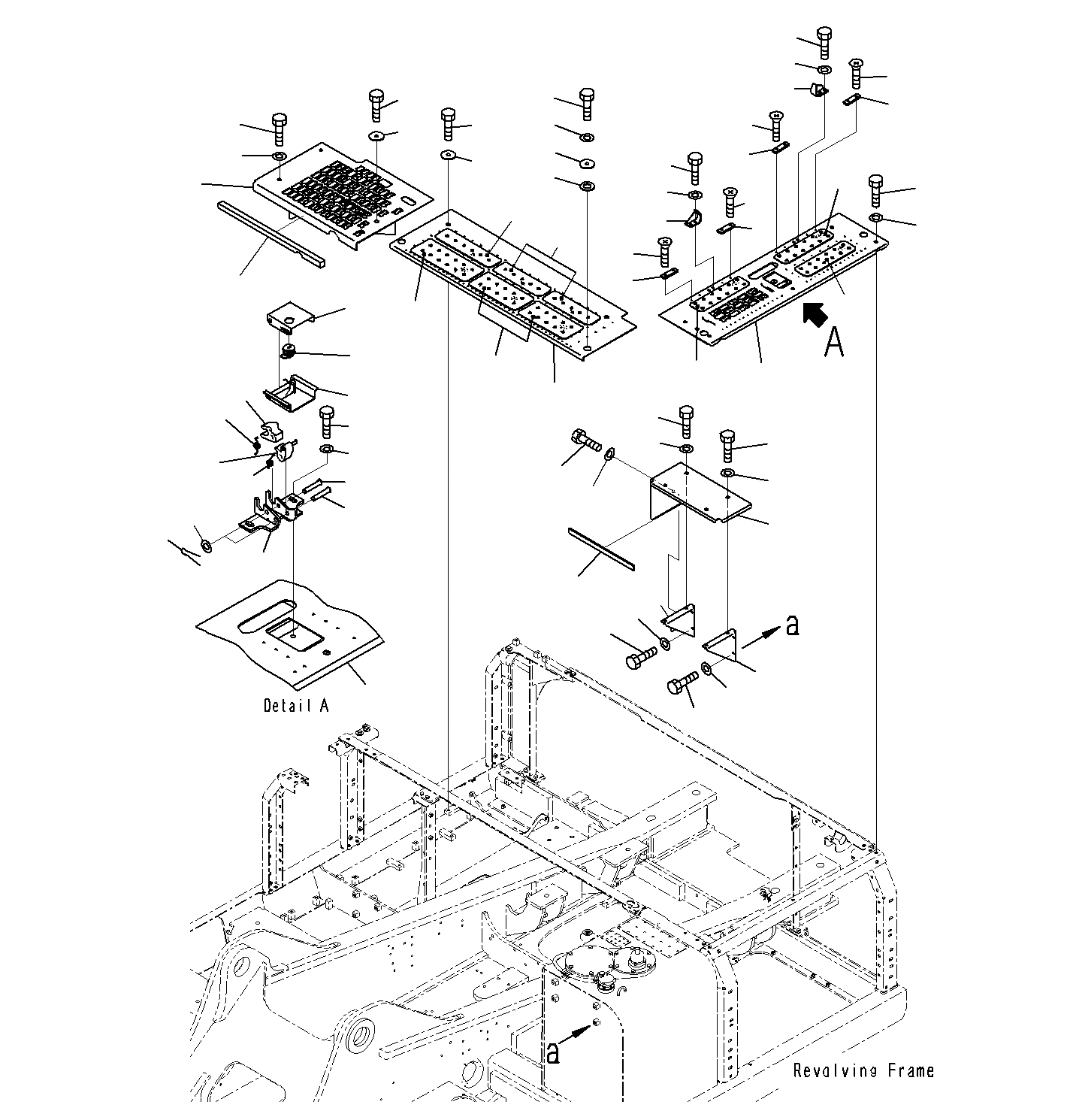 A

a

Detail A

a

Revolving Frame