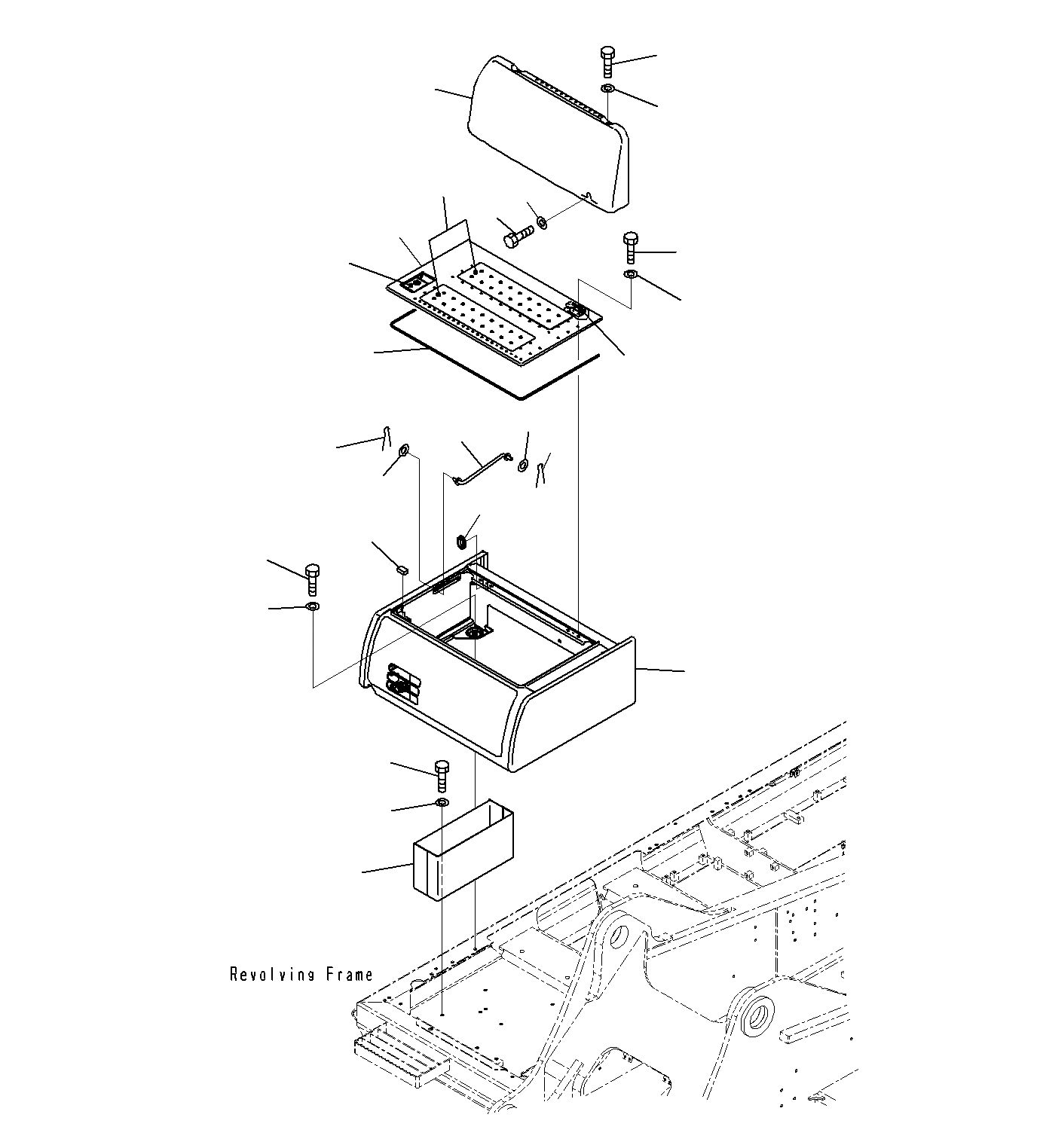 Revolving Frame