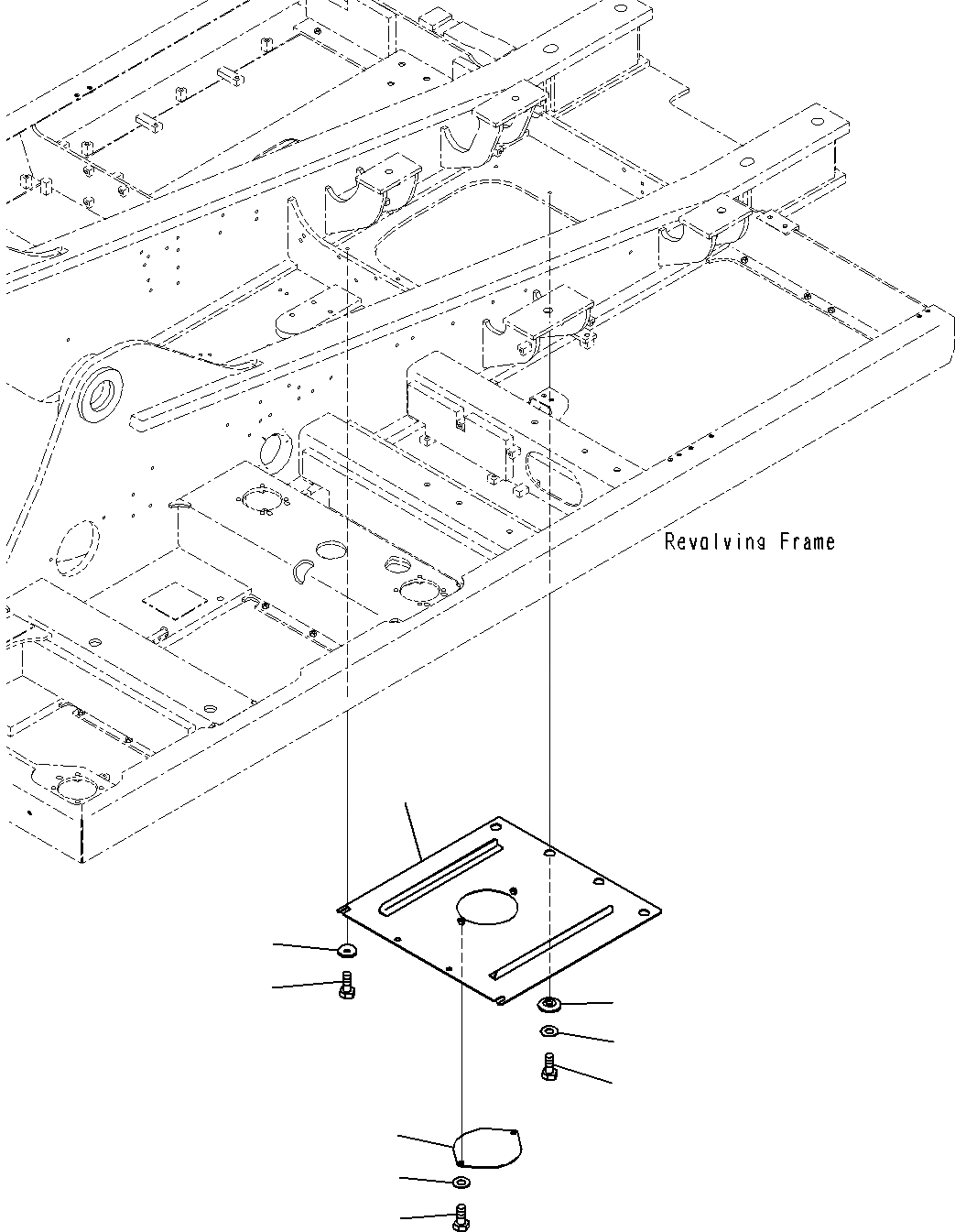 Revolving Frame