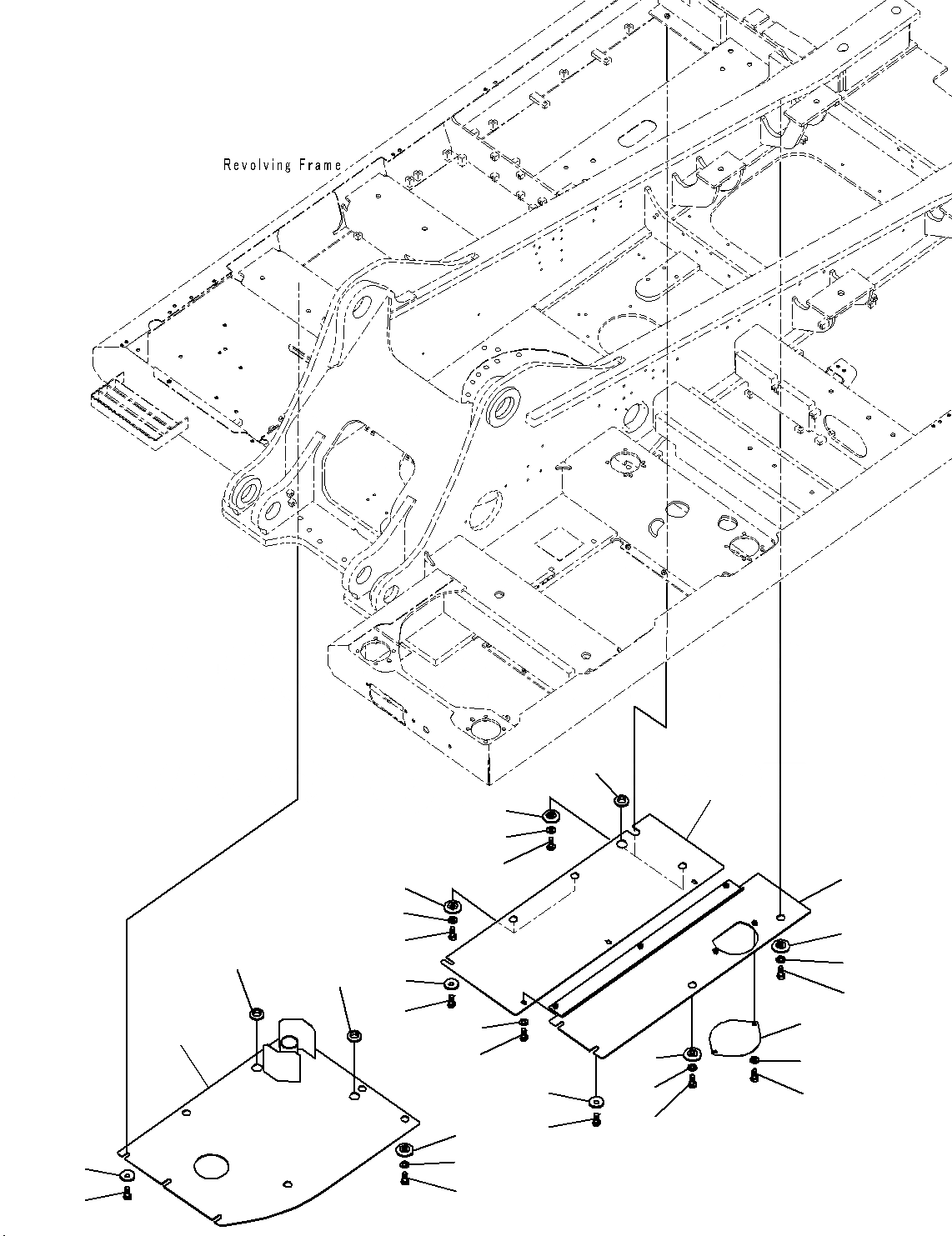 Revolving Frame