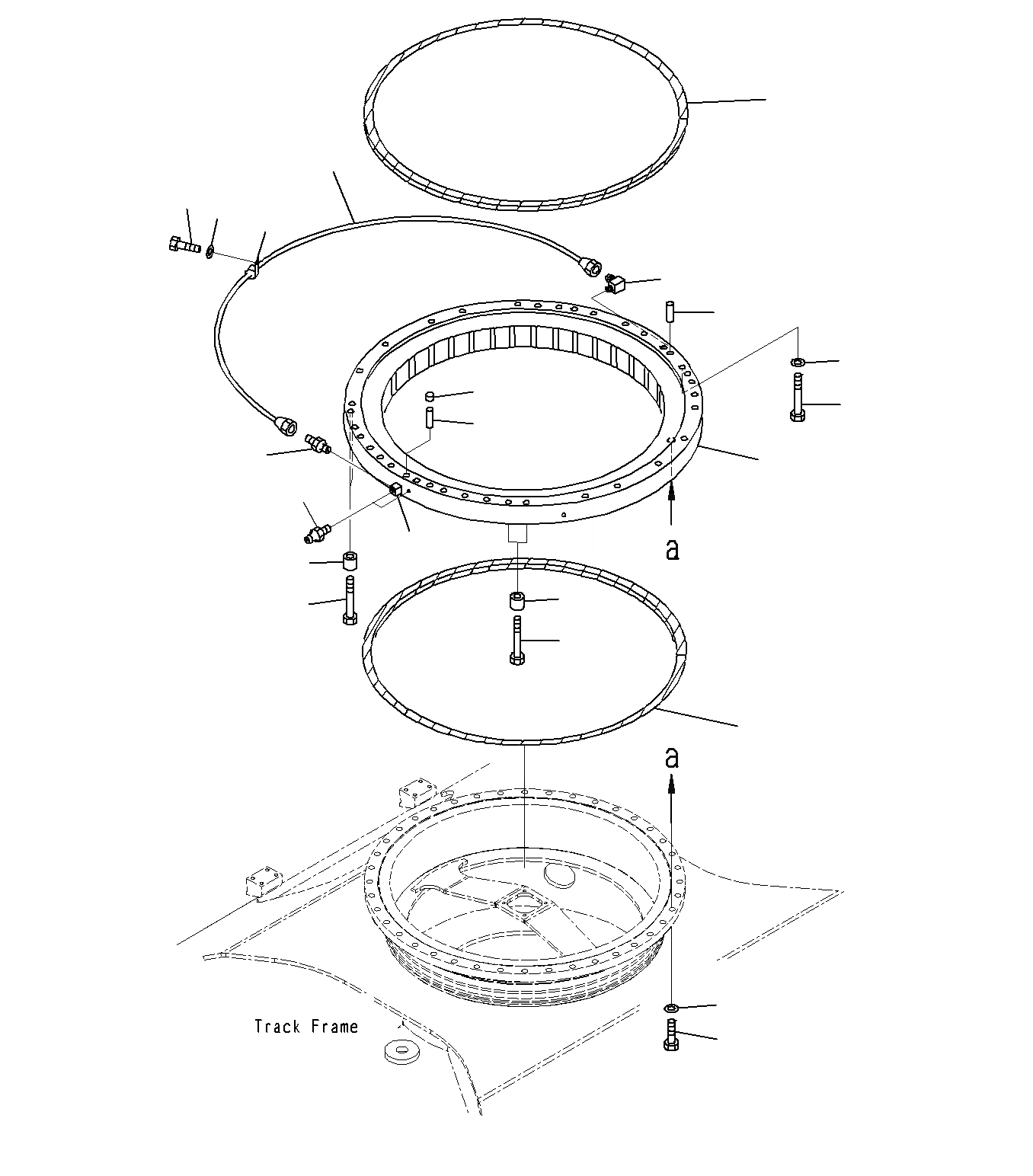 a

a

Track Frame