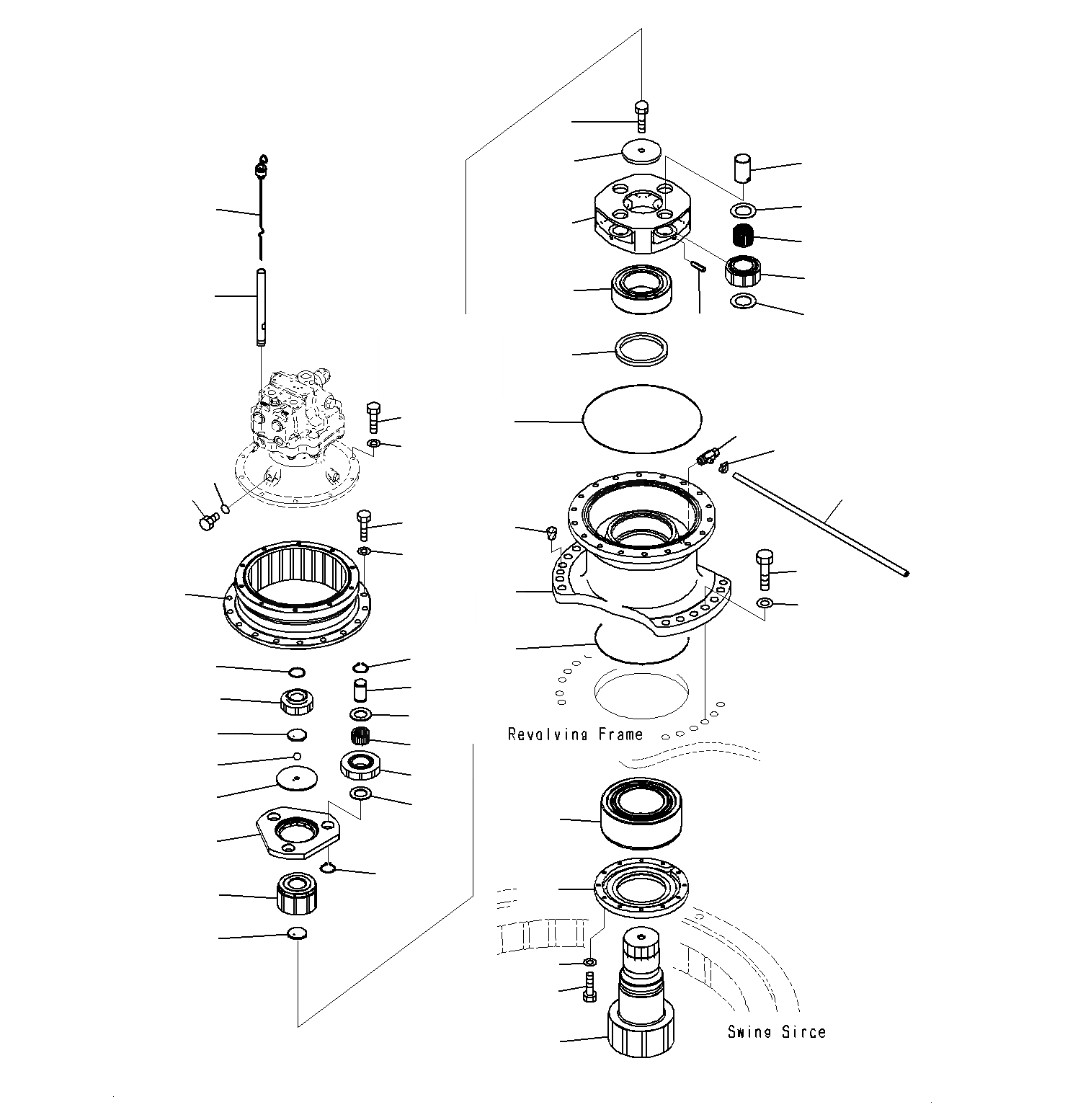 Revolving Frame

Swing Sirce