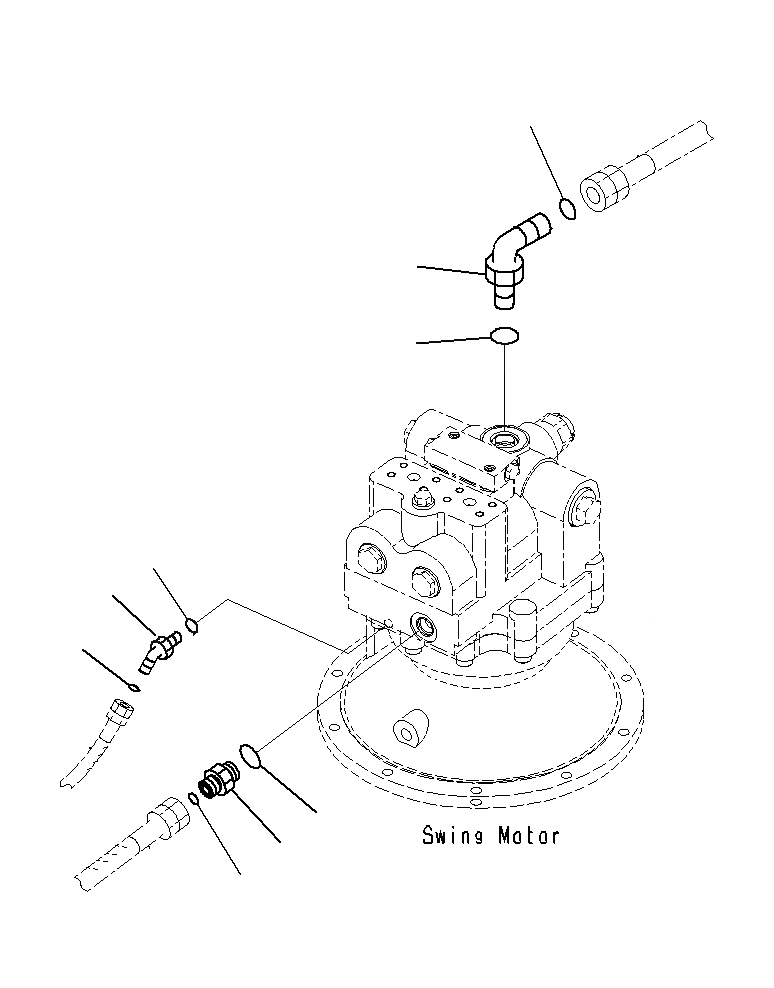 Swing Motor