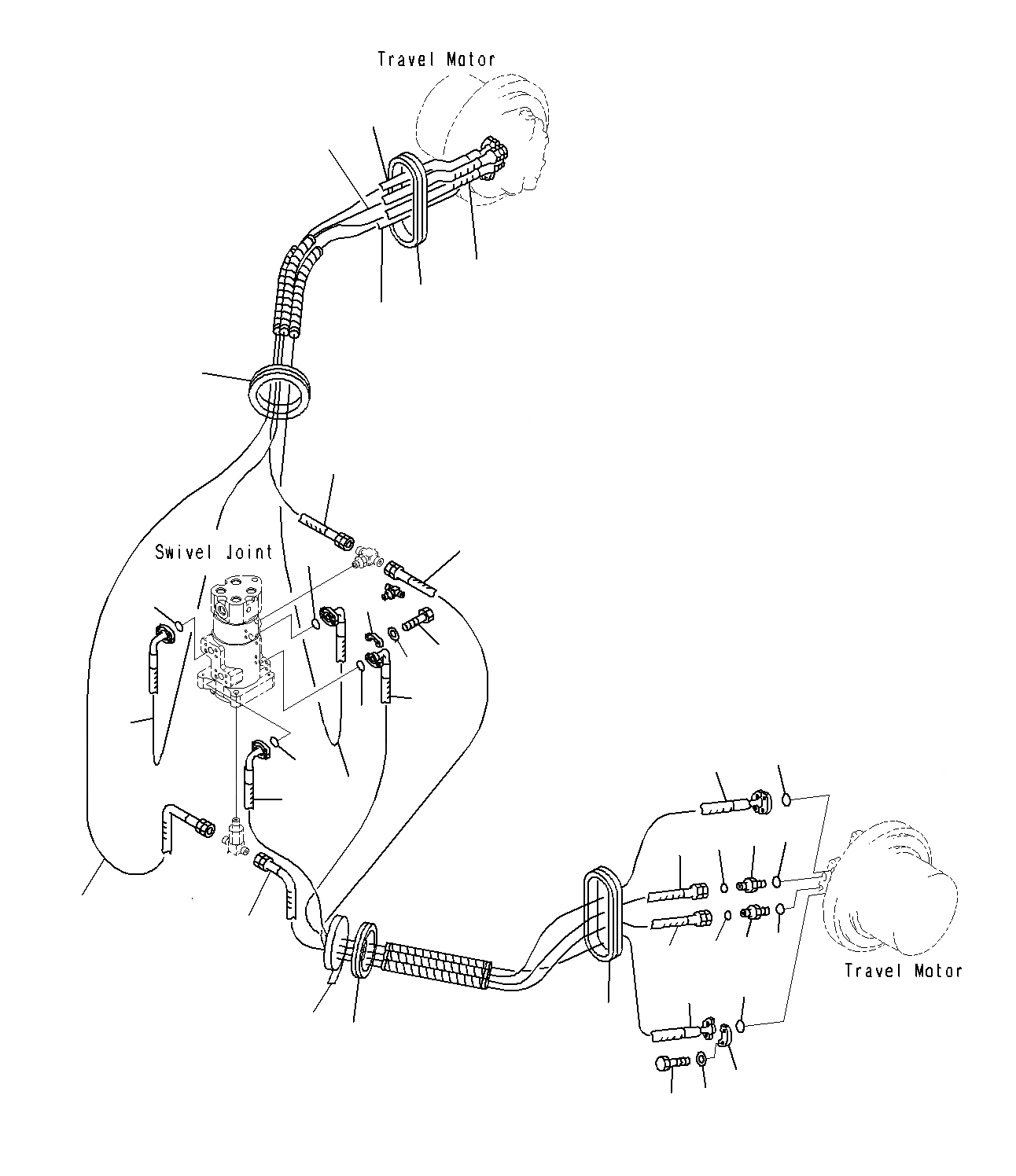 Travel Motor

Swivel Joint

Travel Motor