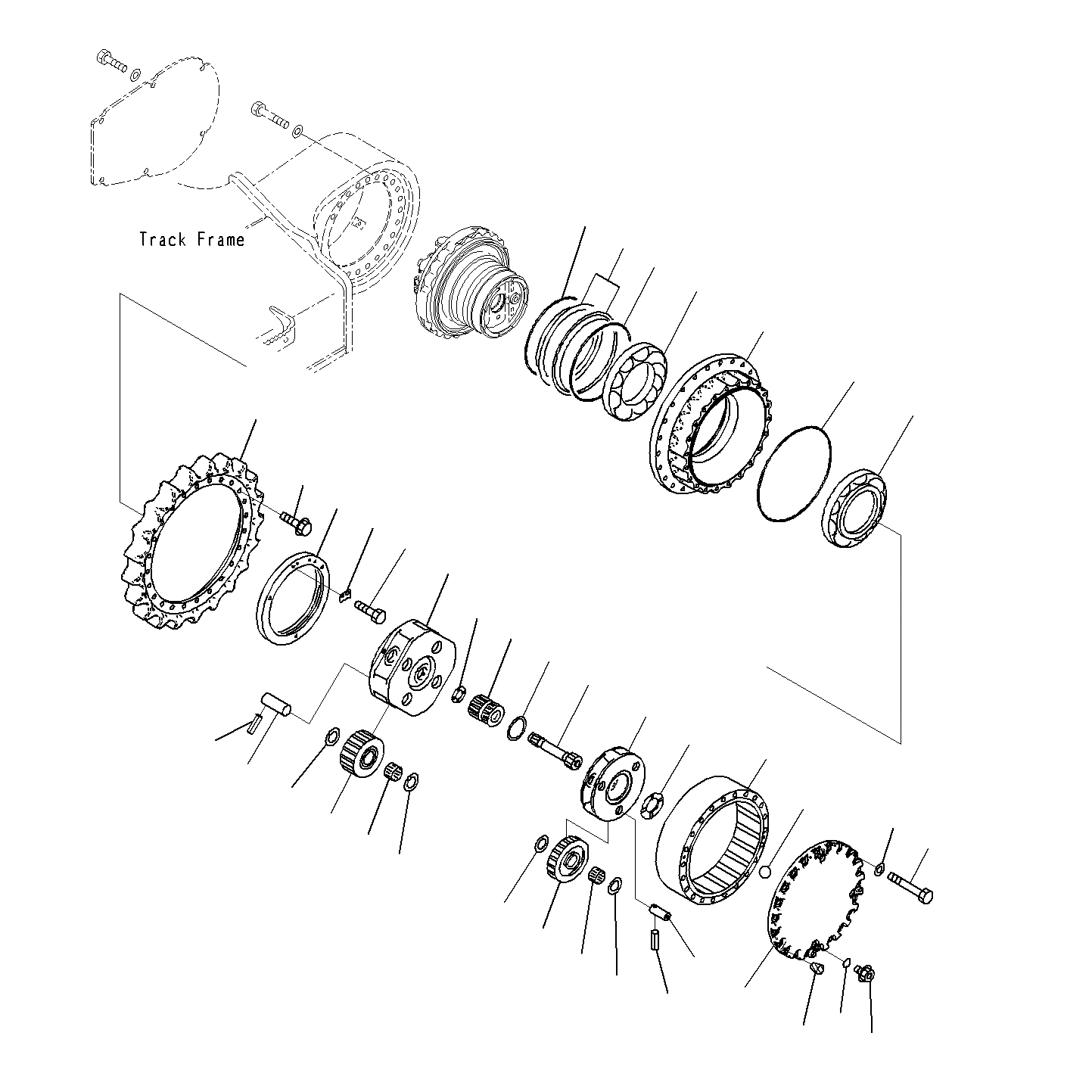 Track Frame