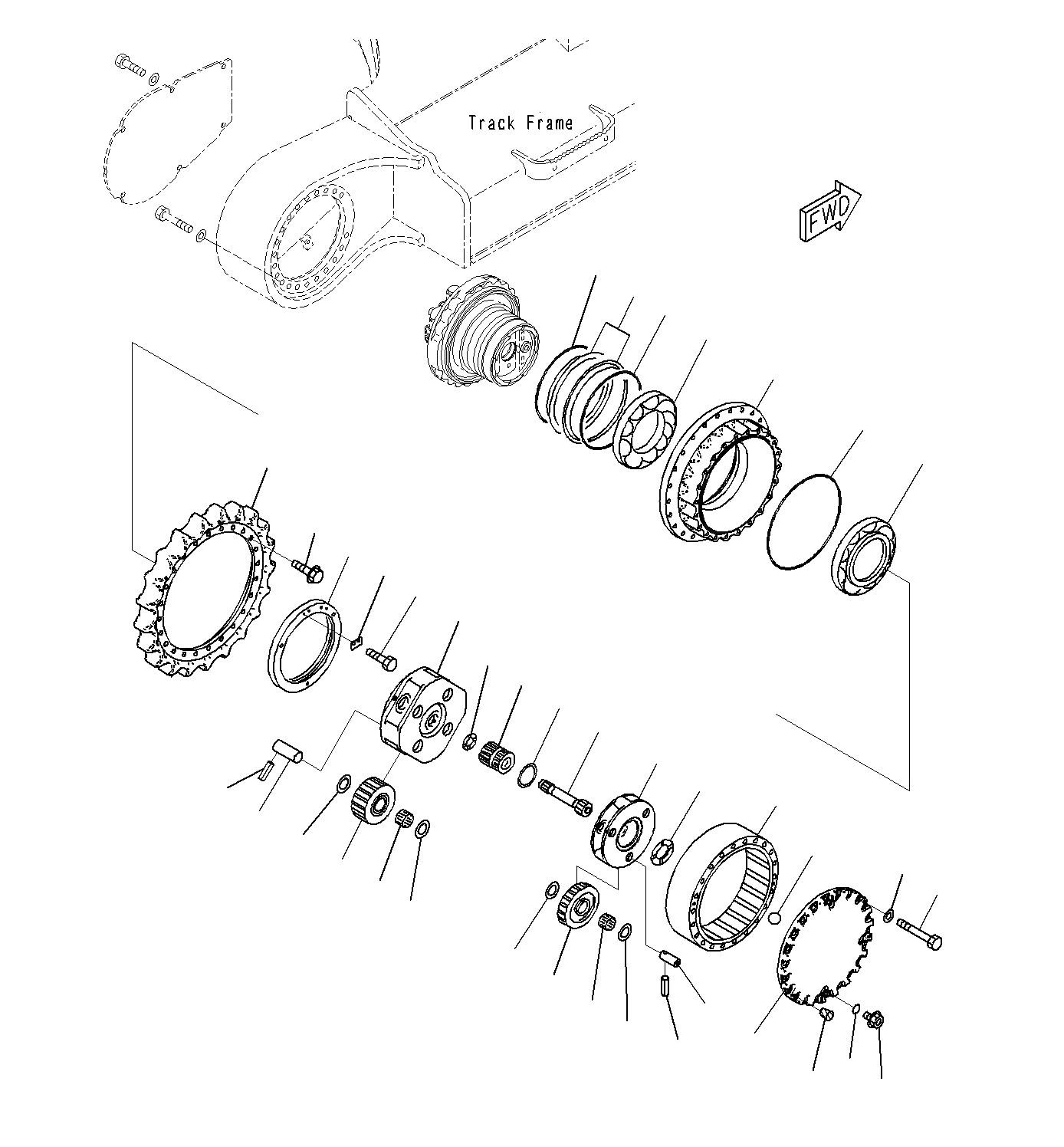 Track Frame

FWD