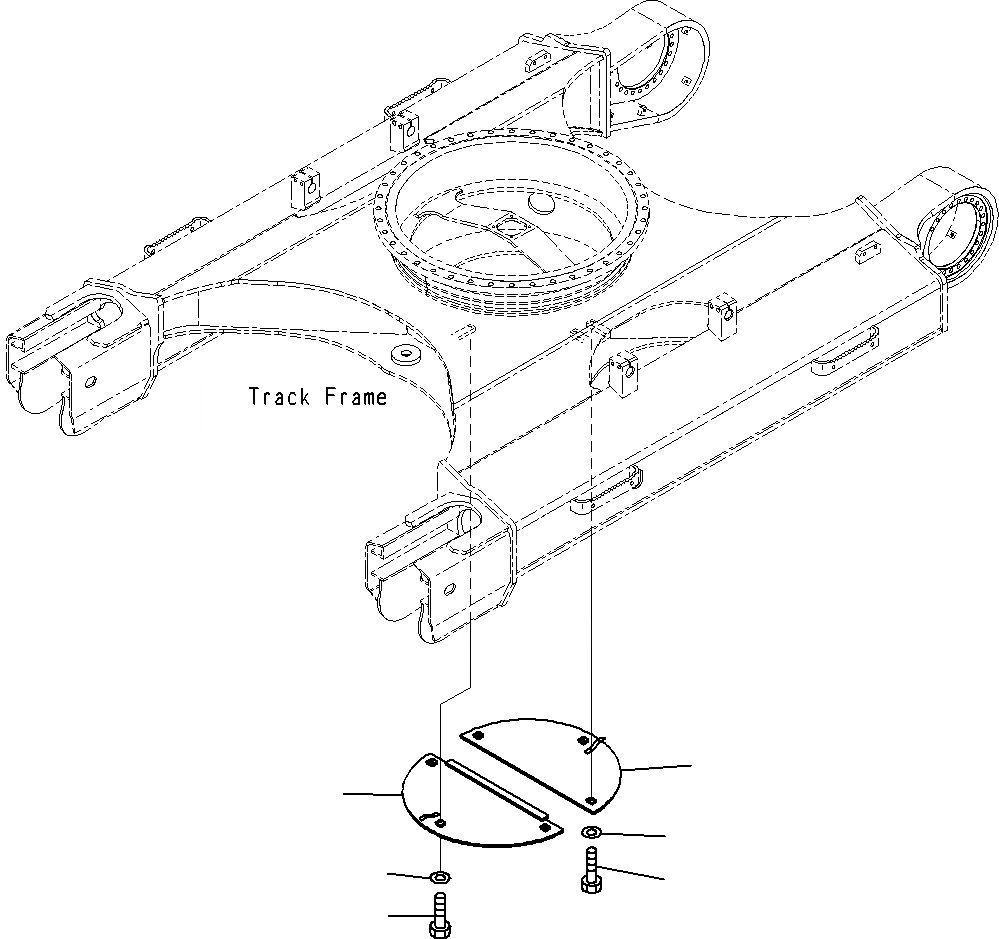 Track Frame