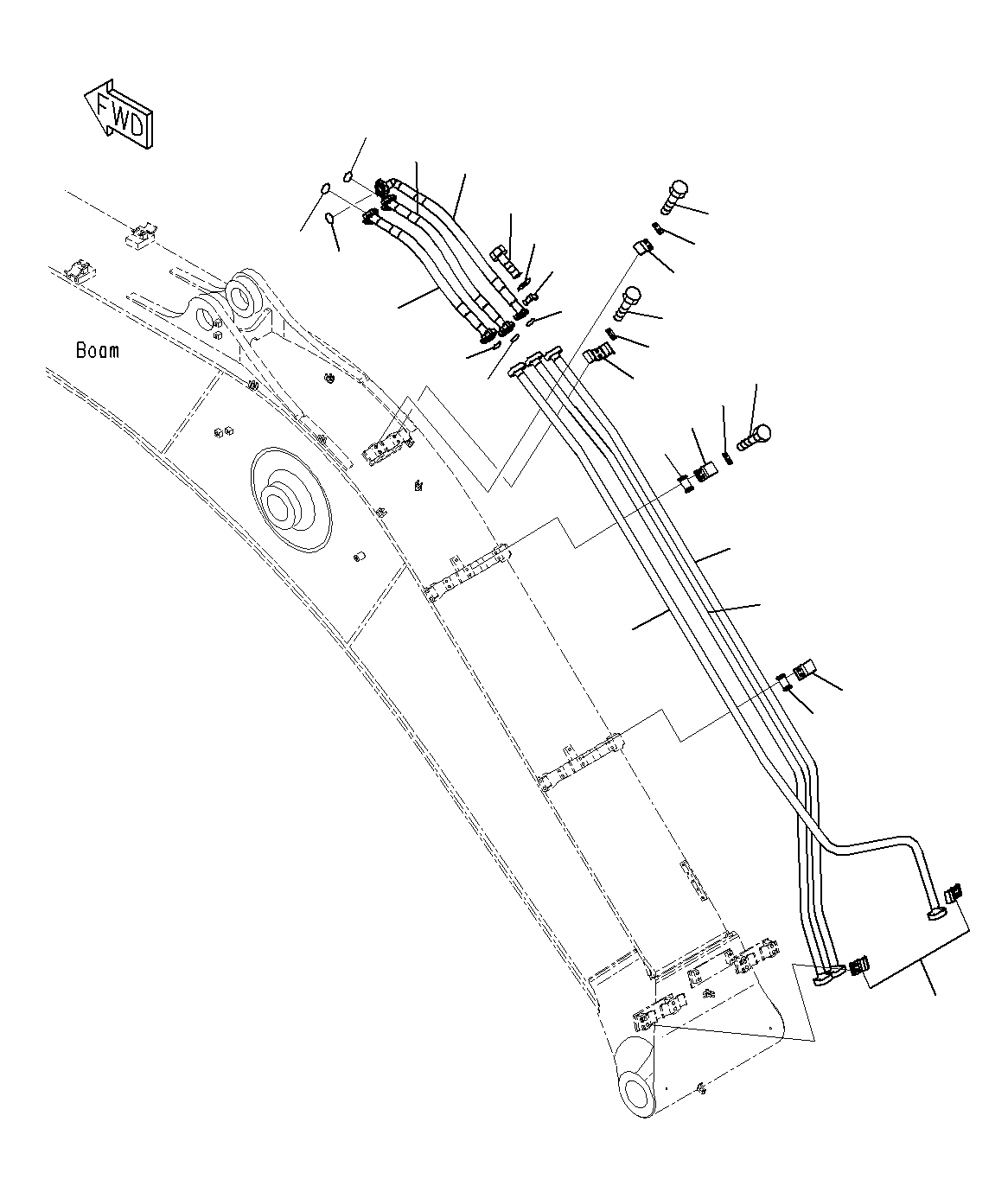 FWD

Boam