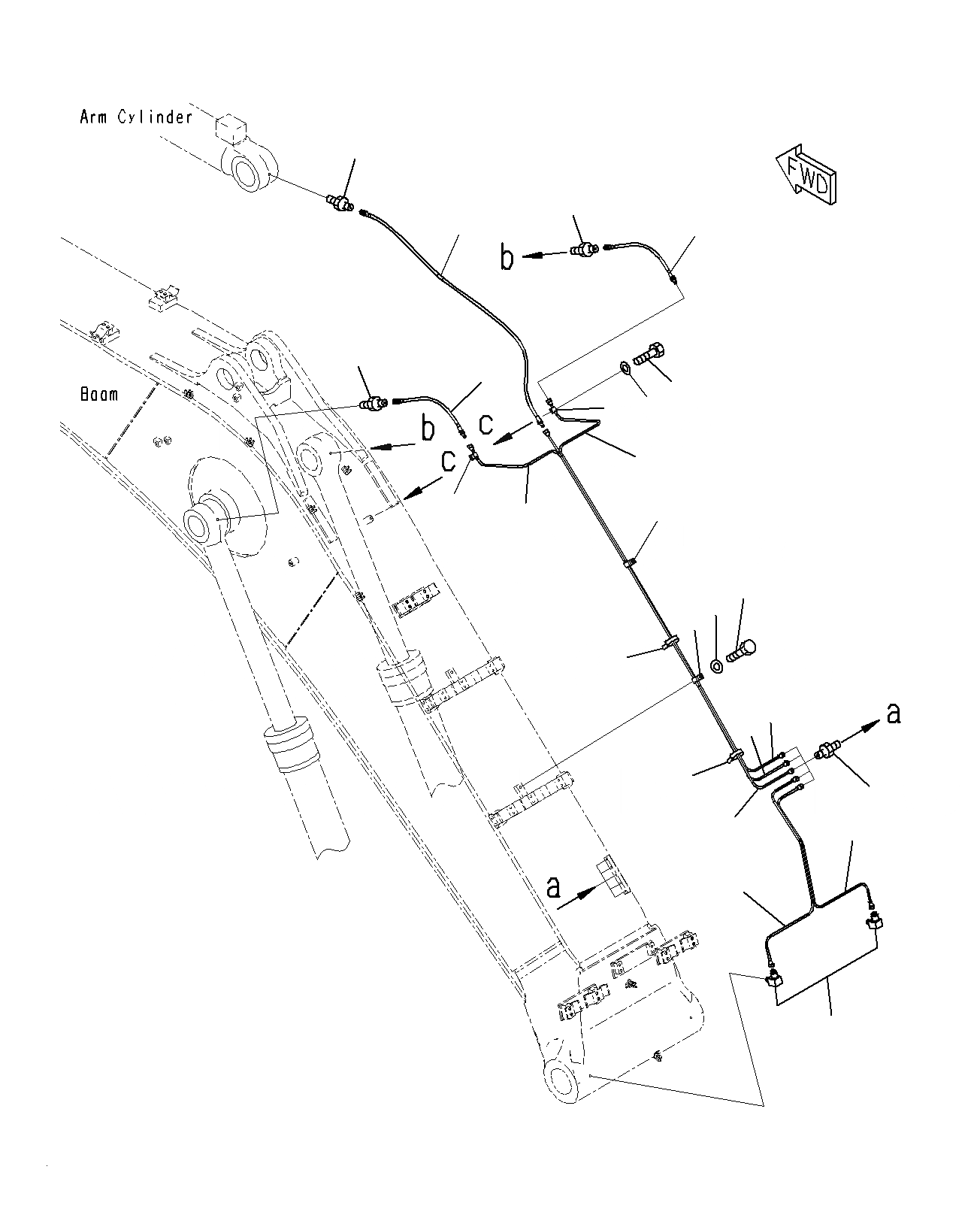 Arm Cylinder

FWD

b

Boom

b

c

c

a

a