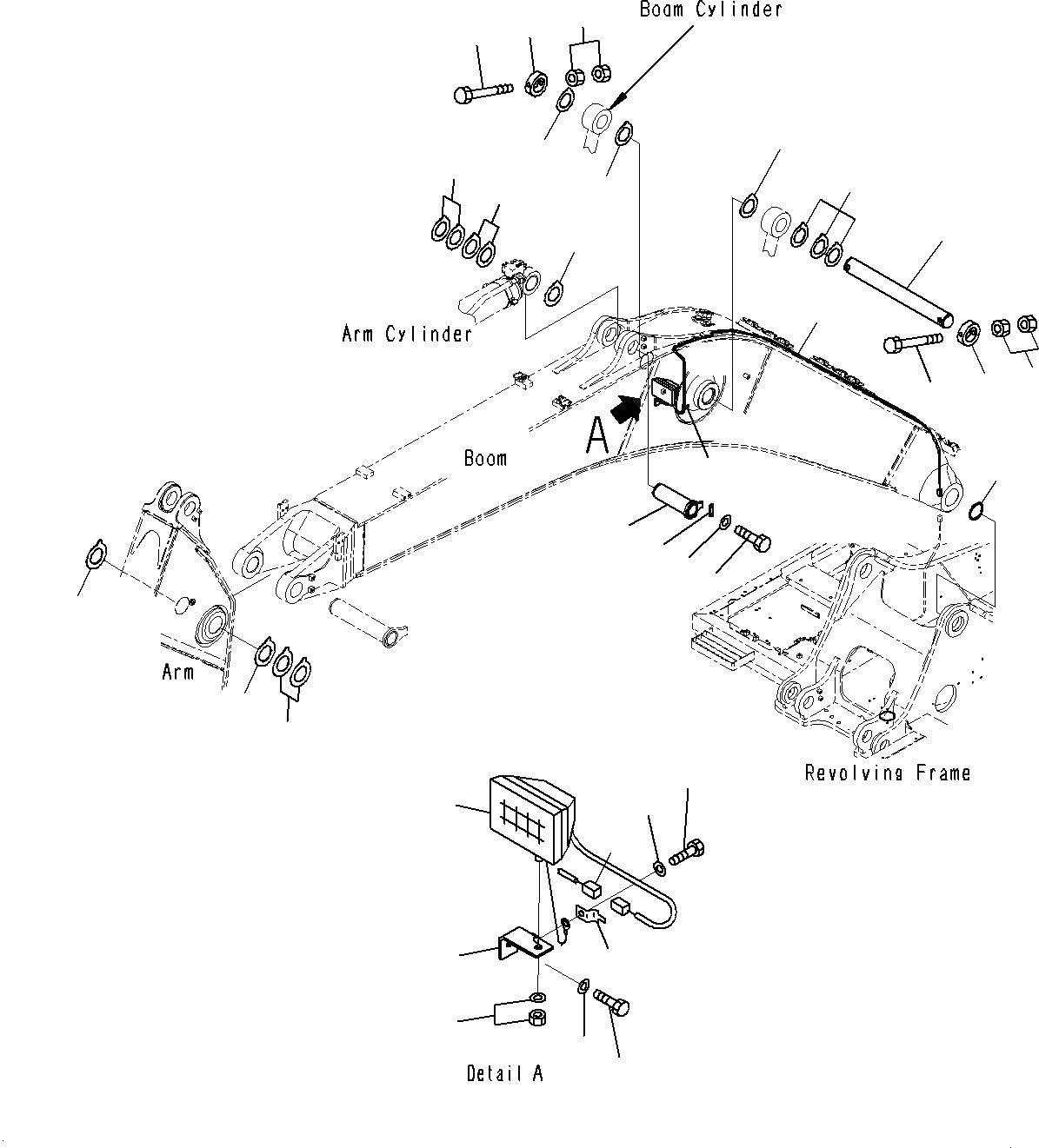 Boom Cylinder

Arm Cylinder

A

Boom

Arm

Revolving Frame

Detail A