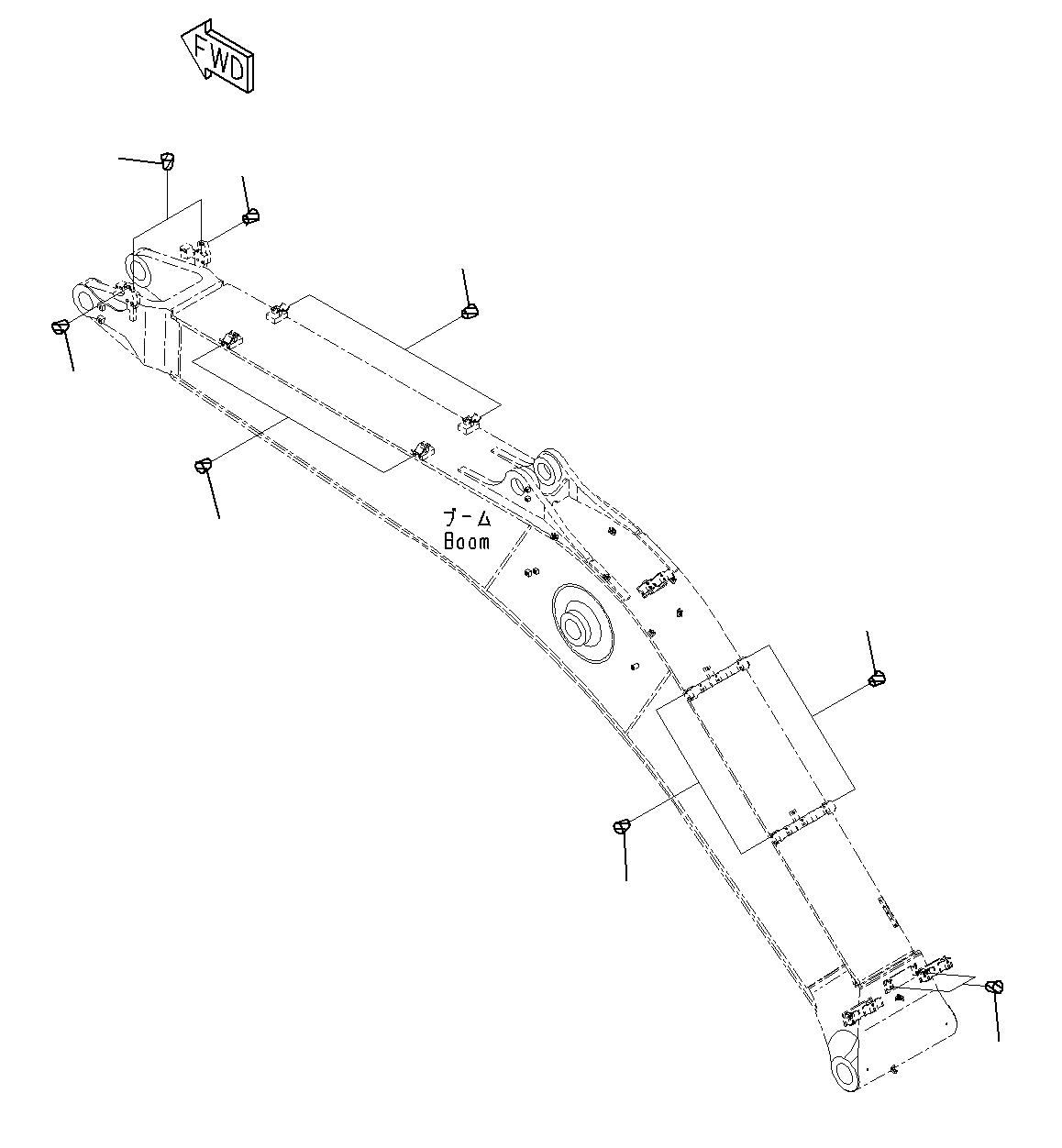 FWD

ブーム
Boom