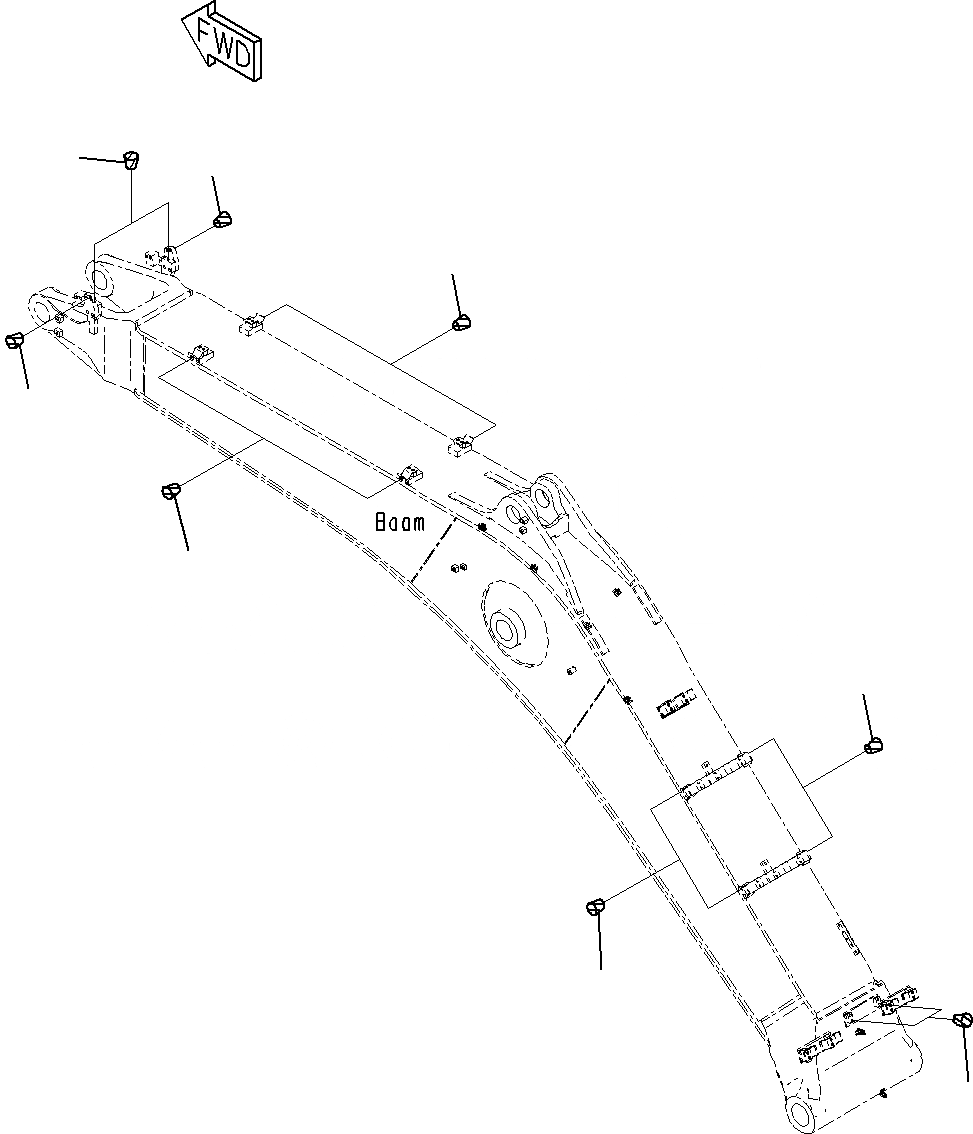 FWD

Boom