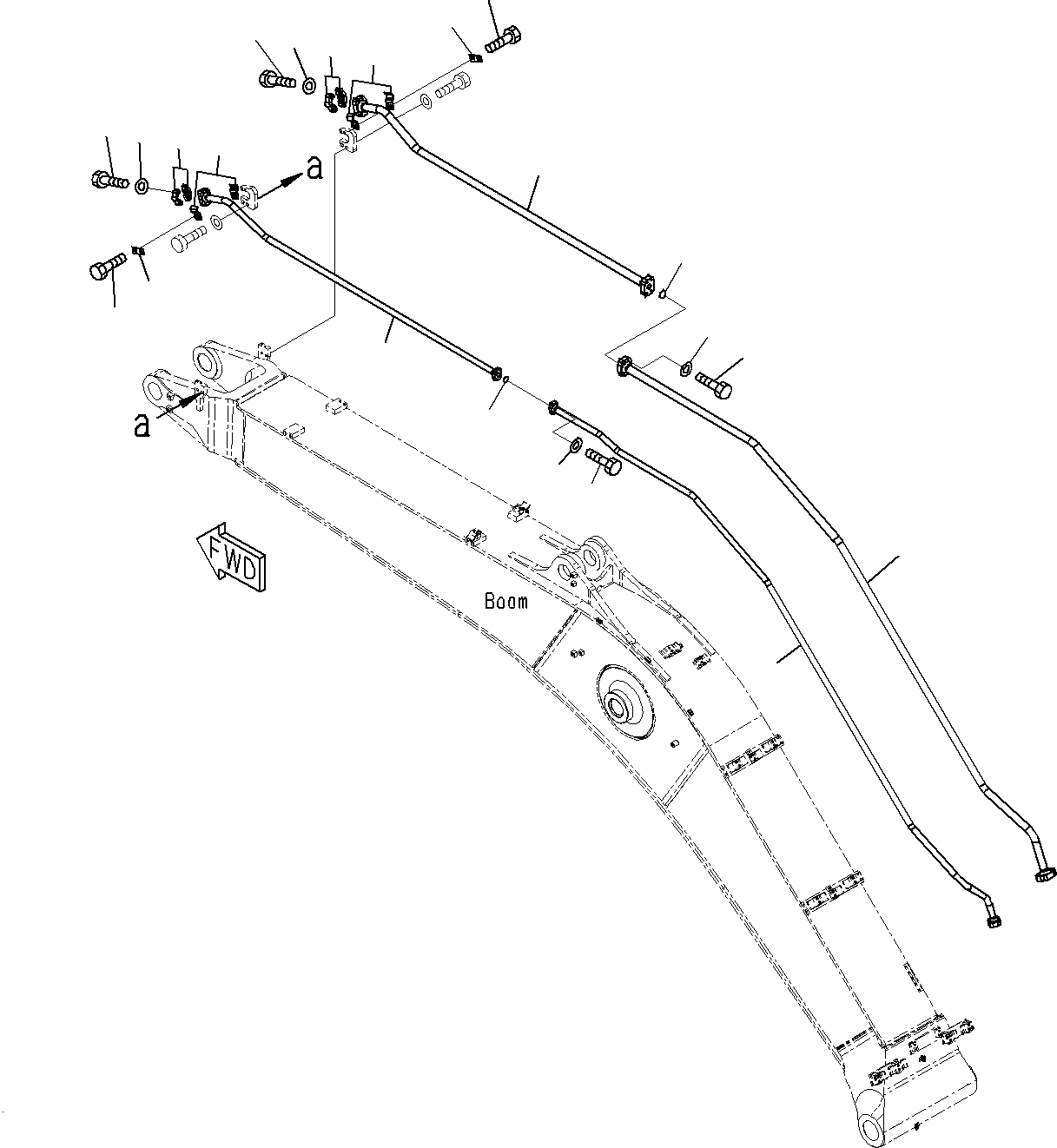 a

a

FWD

Boom