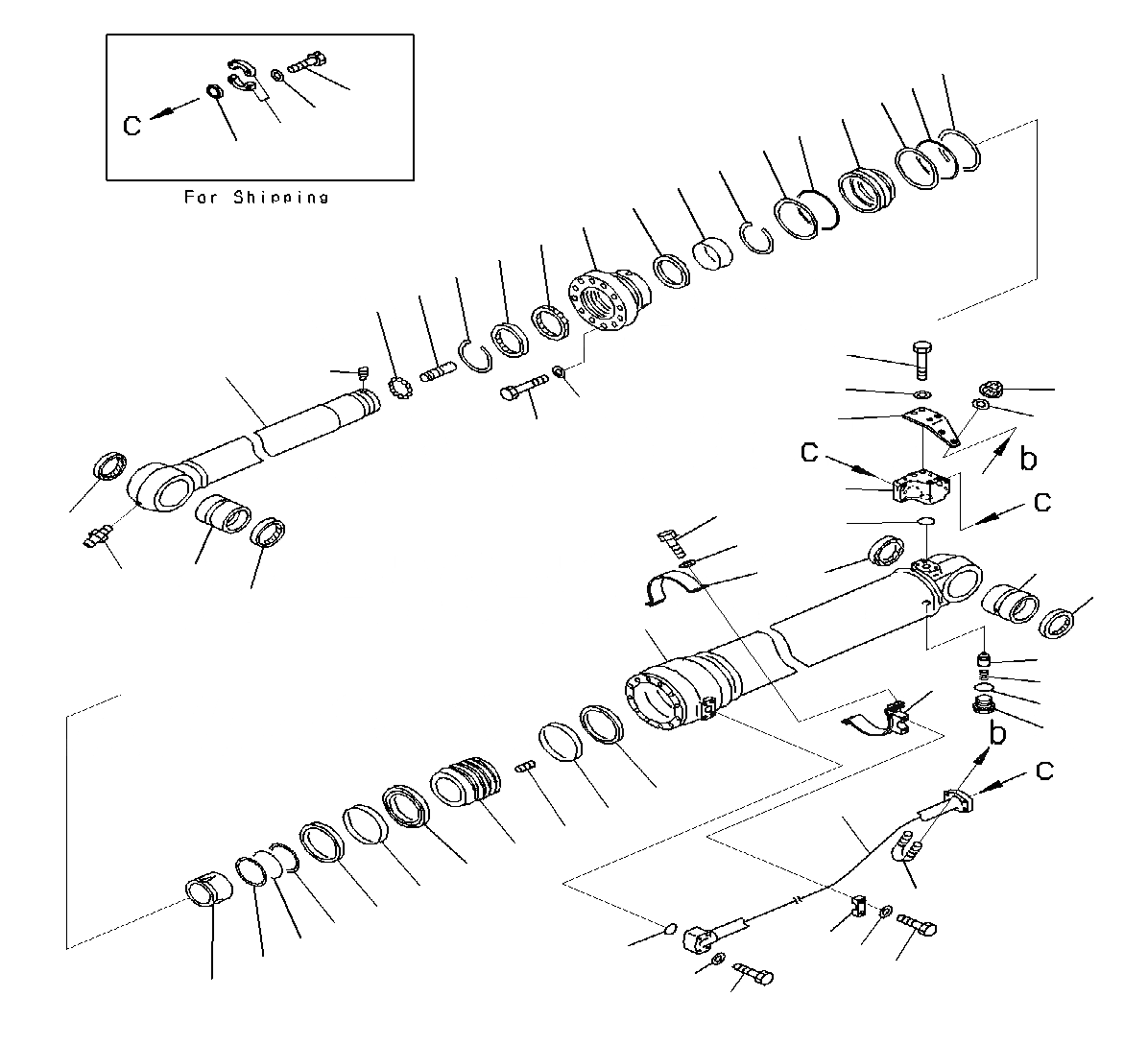 C

For Shipping

C

b

C

b

C