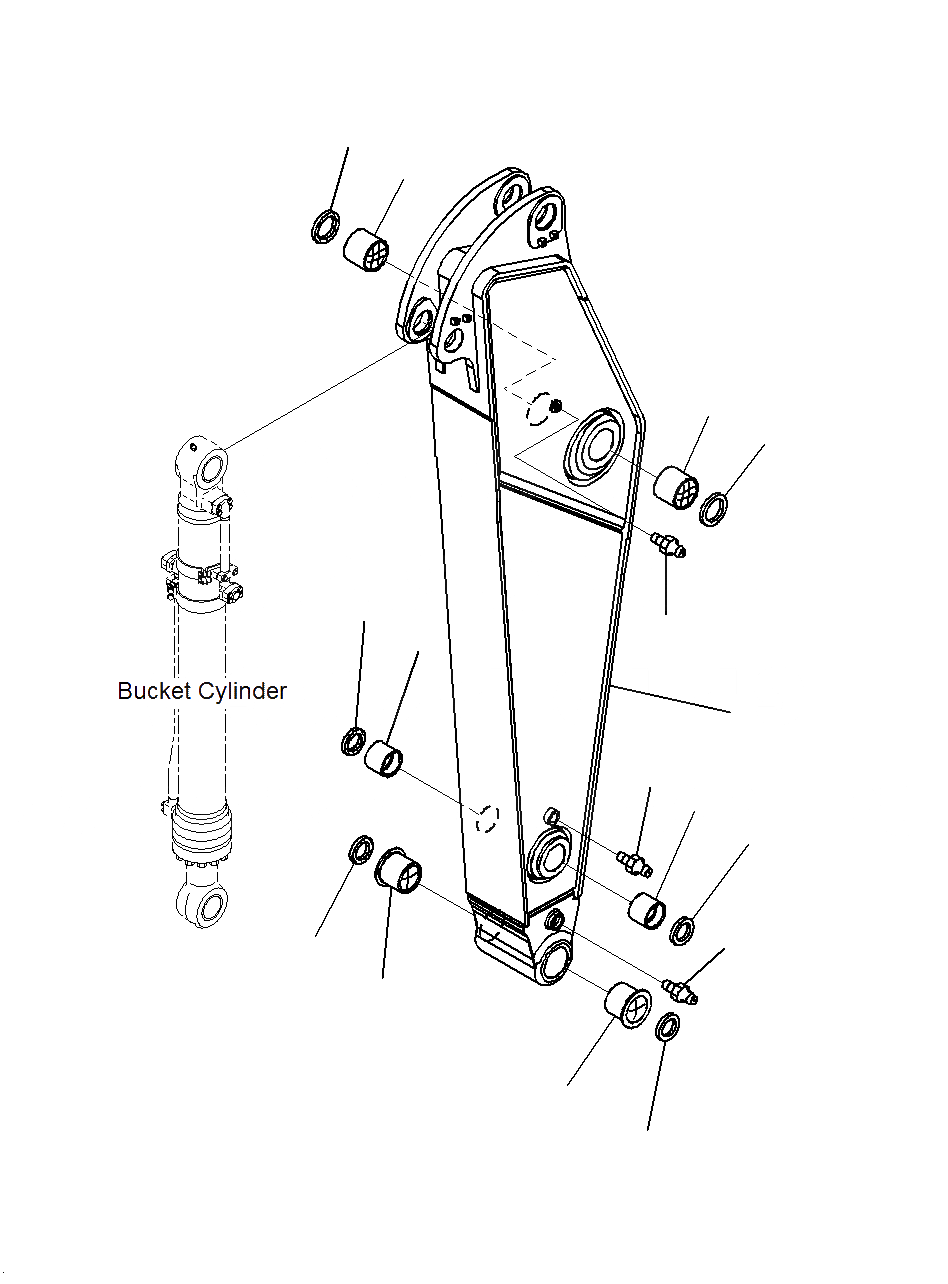 Bucket Cylinder