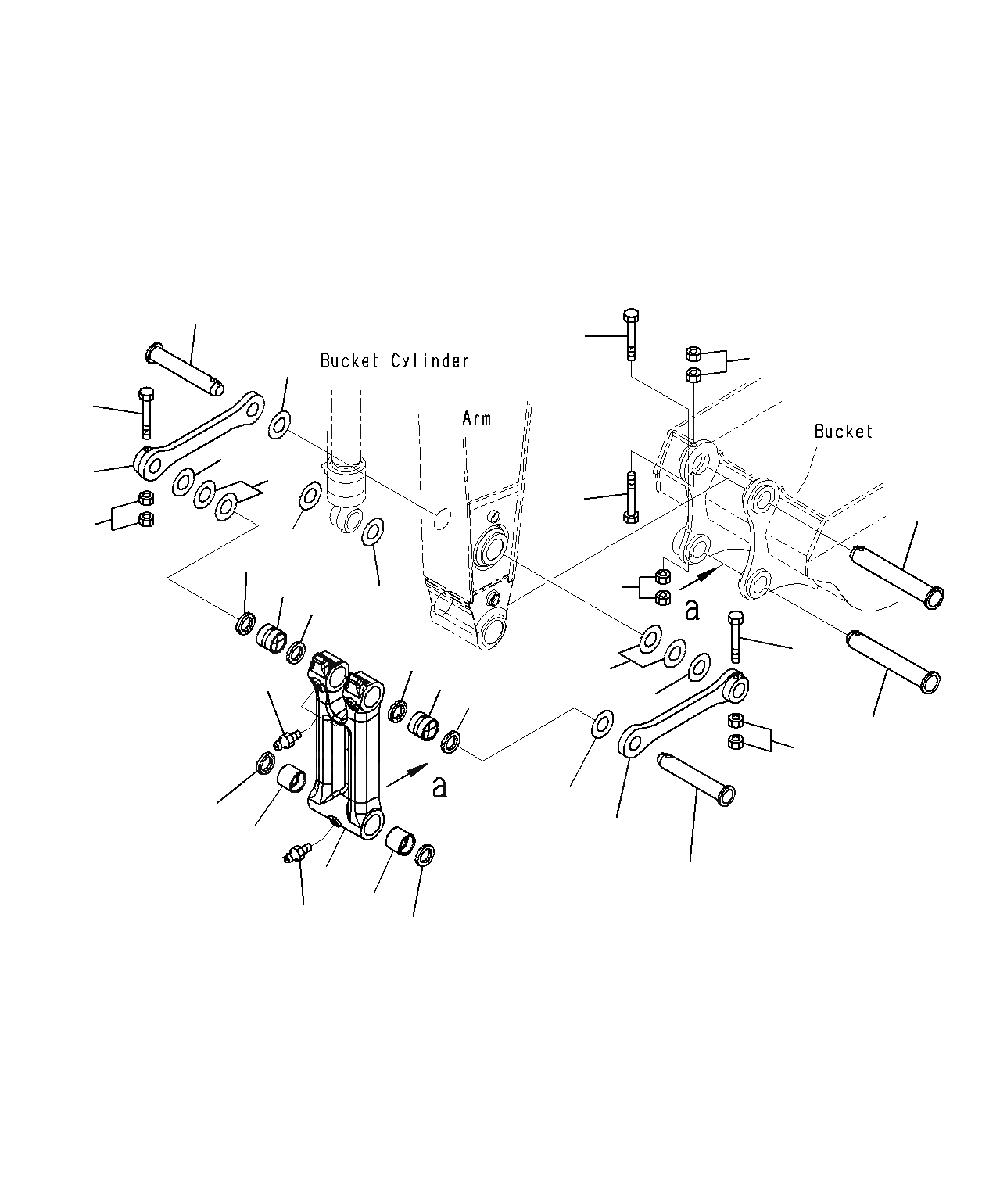 Bucket Cylinder

Arm

Bucket

a

a