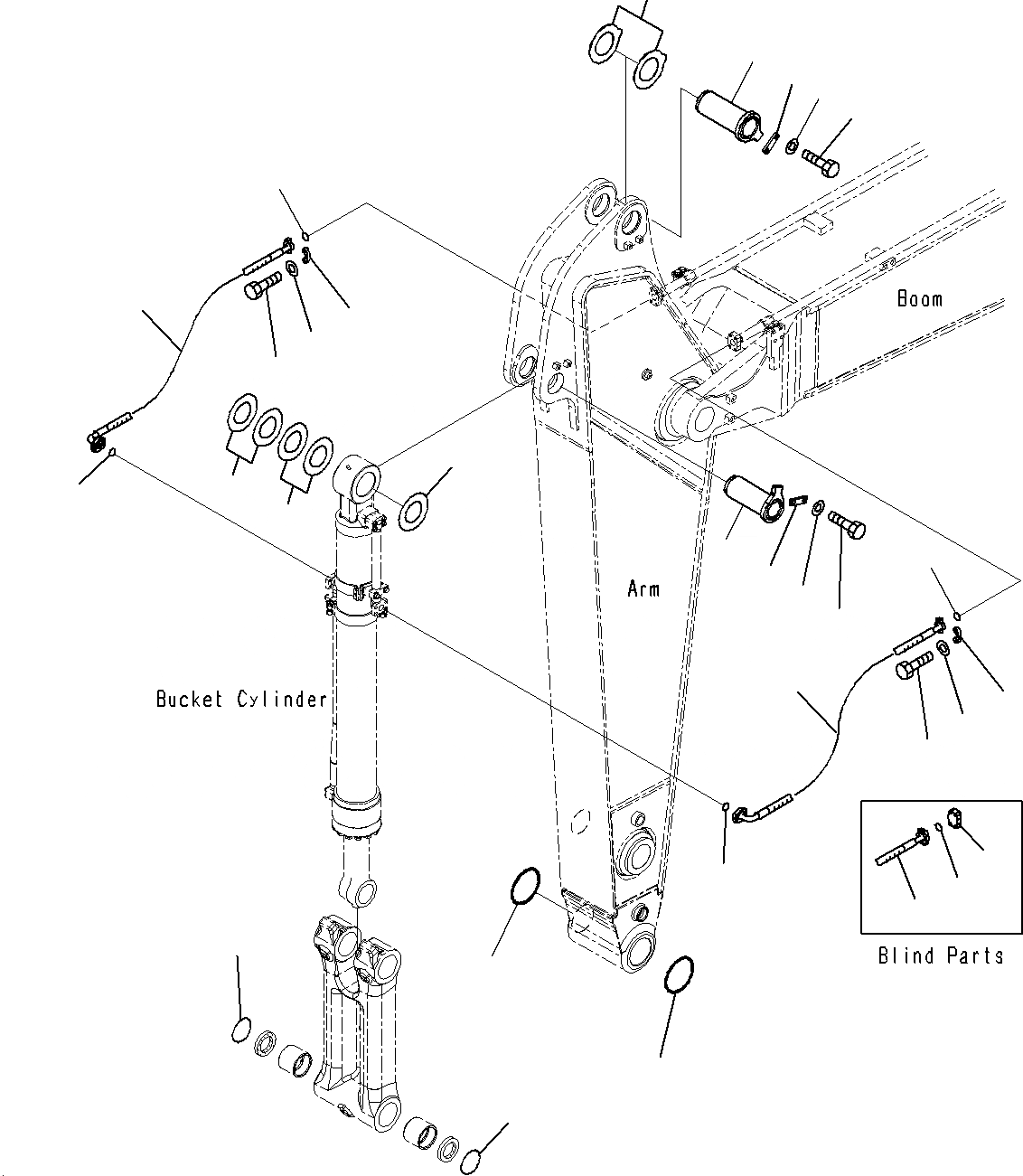 Boom

Arm

Bucket Cylinder

Blind Parts