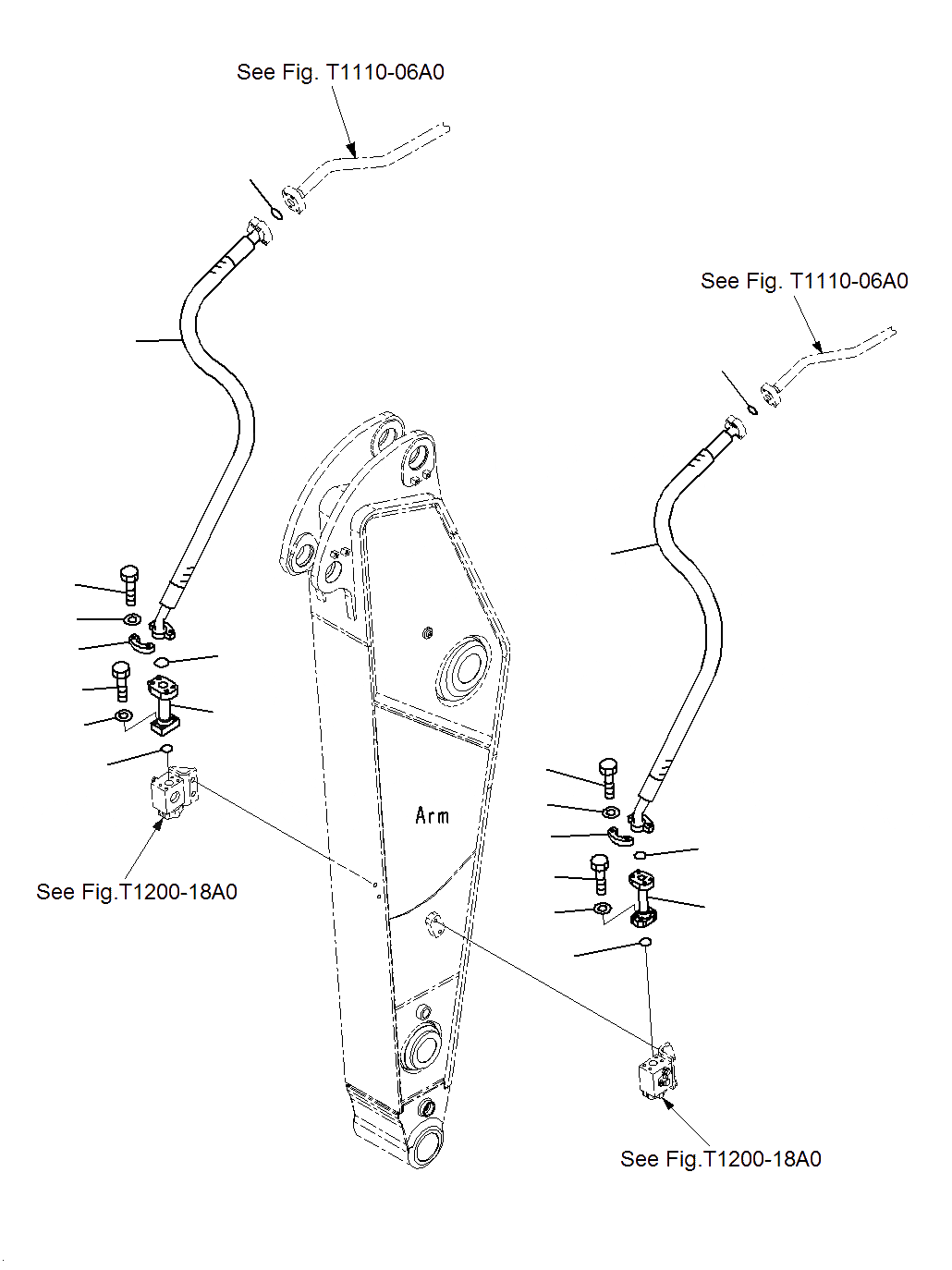 See Fig. T1110-06A0

See Fig. T1110-06A0

Arm

See Fig.T1200-18A0

See Fig.T1200-18A0