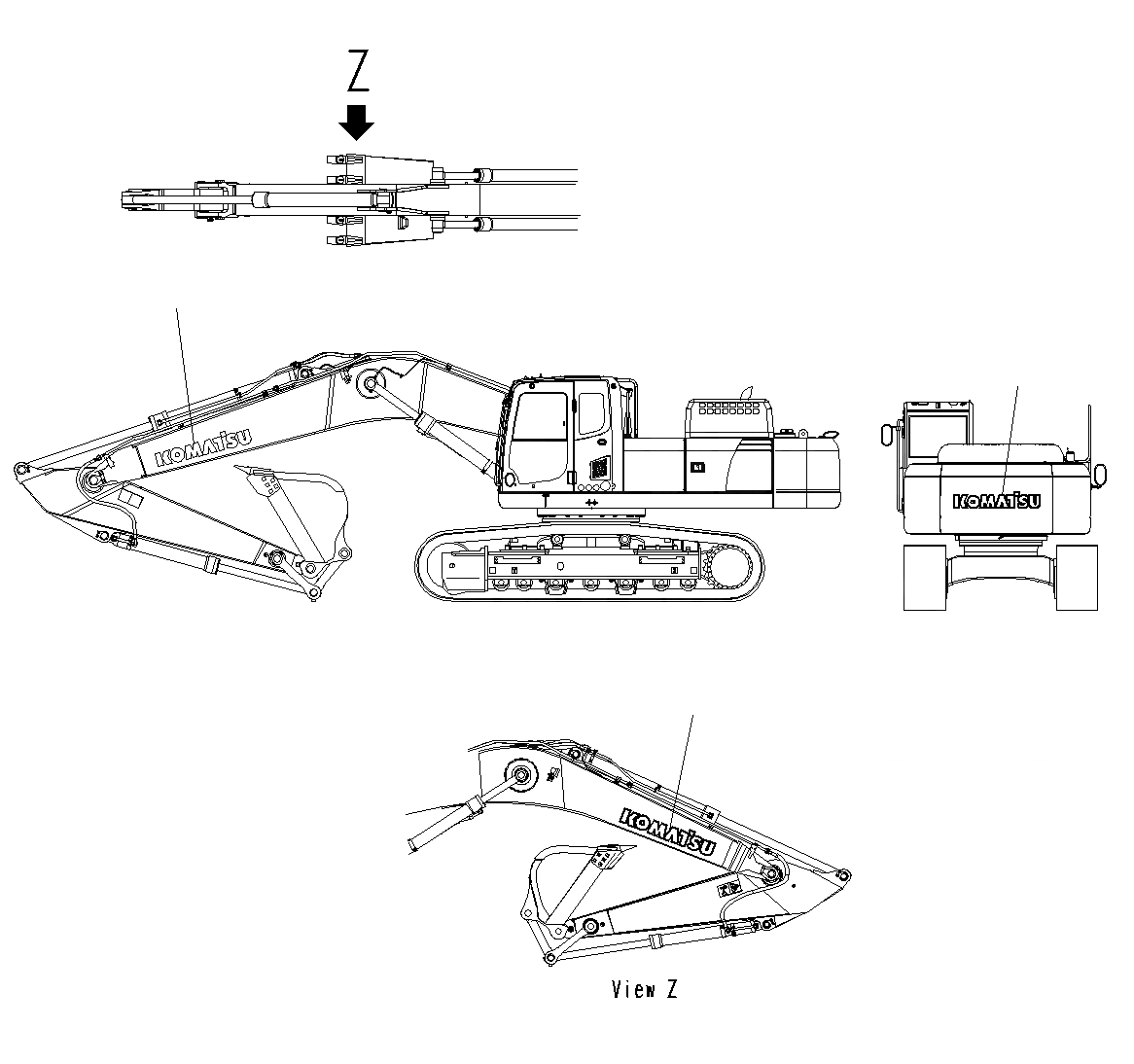 Z

KOMATSU

KOMATSU

KOMATSU

View Z