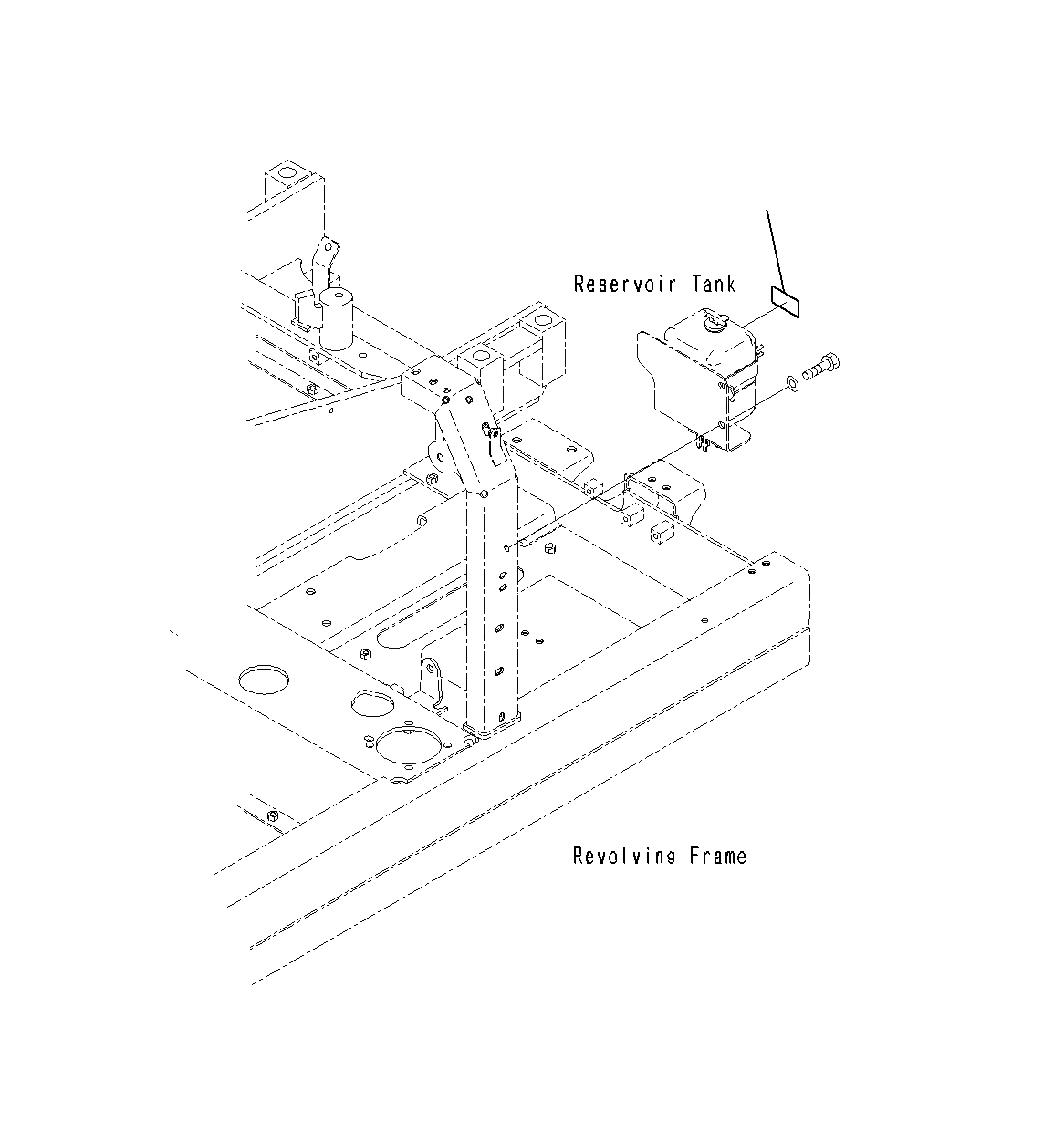 Reservoir Tank

Revolving Frame