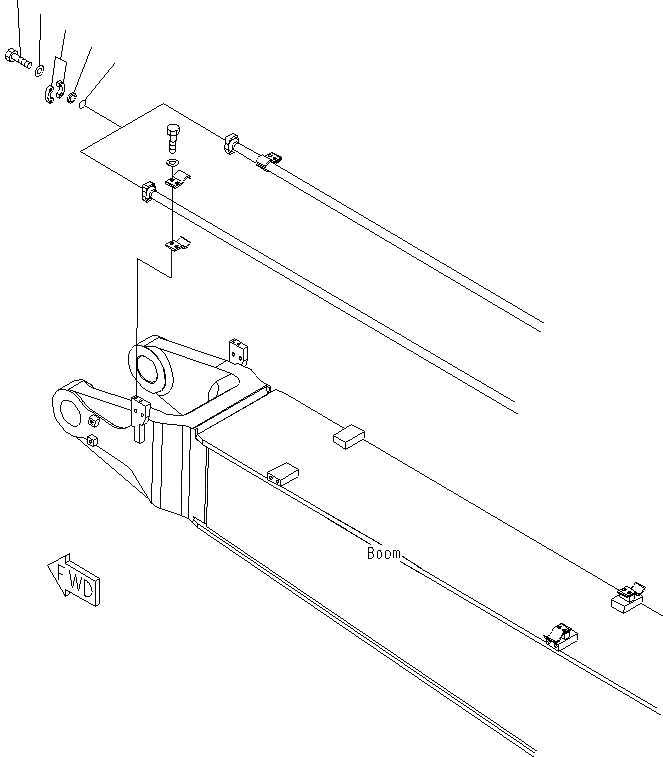 Boom

FWD