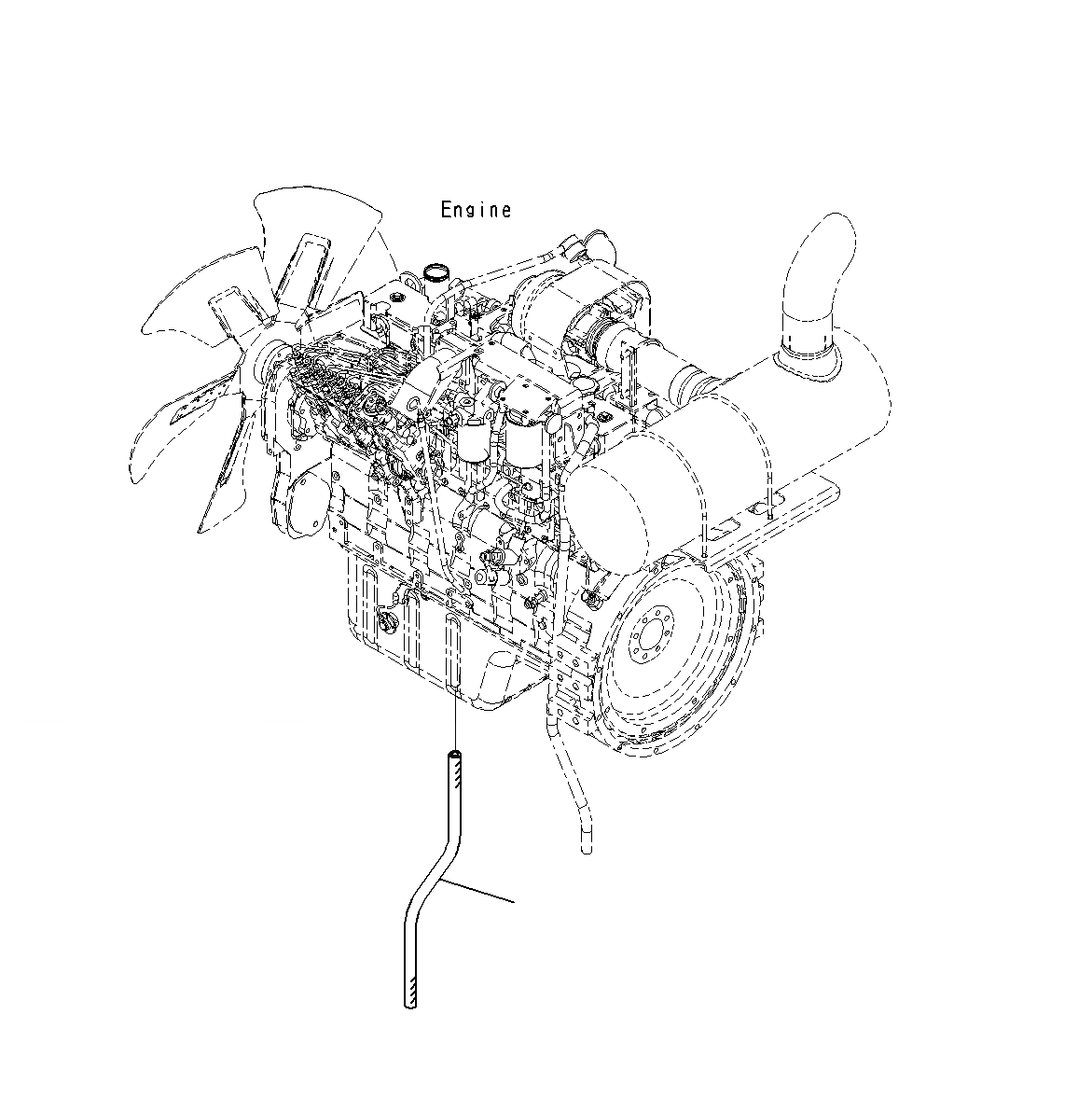 Engine