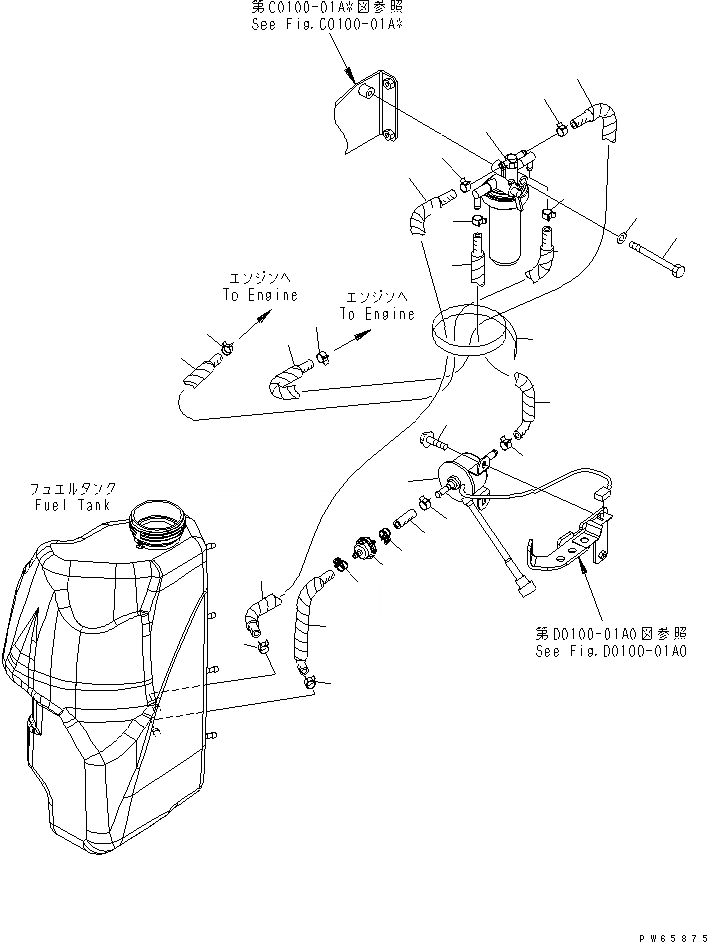 第C0100-01A※図参照
See Fig.C0100-01A※

エンジンへ
To Engine

エンジンへ
To Engine

フュエルタンク
Fuel Tank

第D0100-01A0図参照
See Fig.D0100-01A0

PW65875