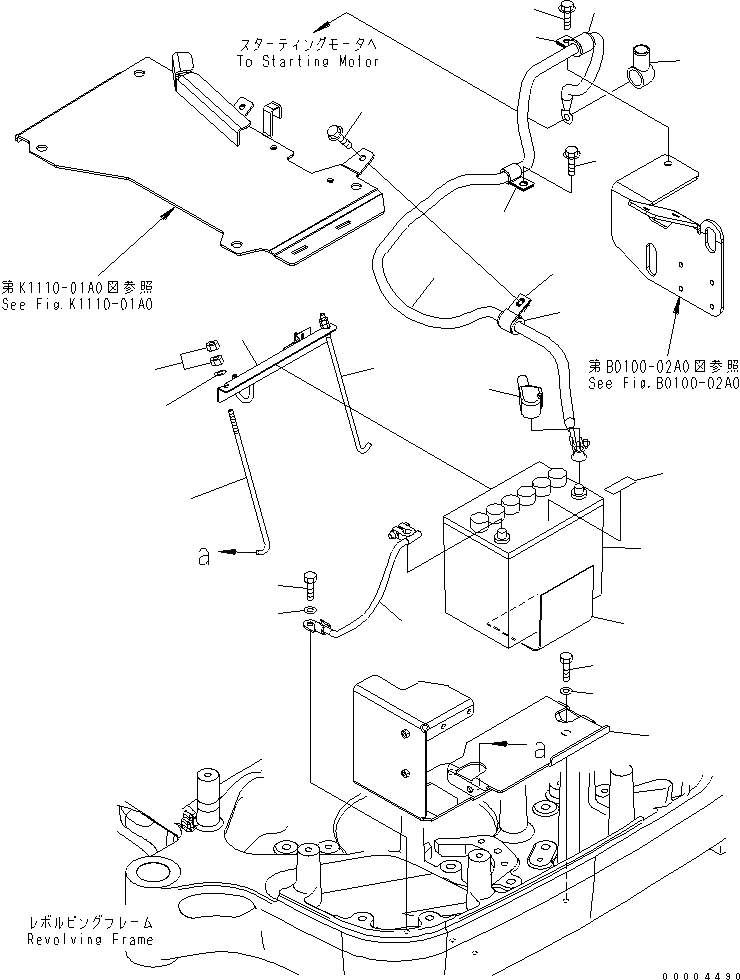 スターティングモータへ
To Starting Motor

第K1110-01A0図参照
See Fig.K1110-01A0

第B0100-02A0図参照
See Fig.B0100-02A0

a

a

レボルビングフレーム
Revolving Frame

00004490