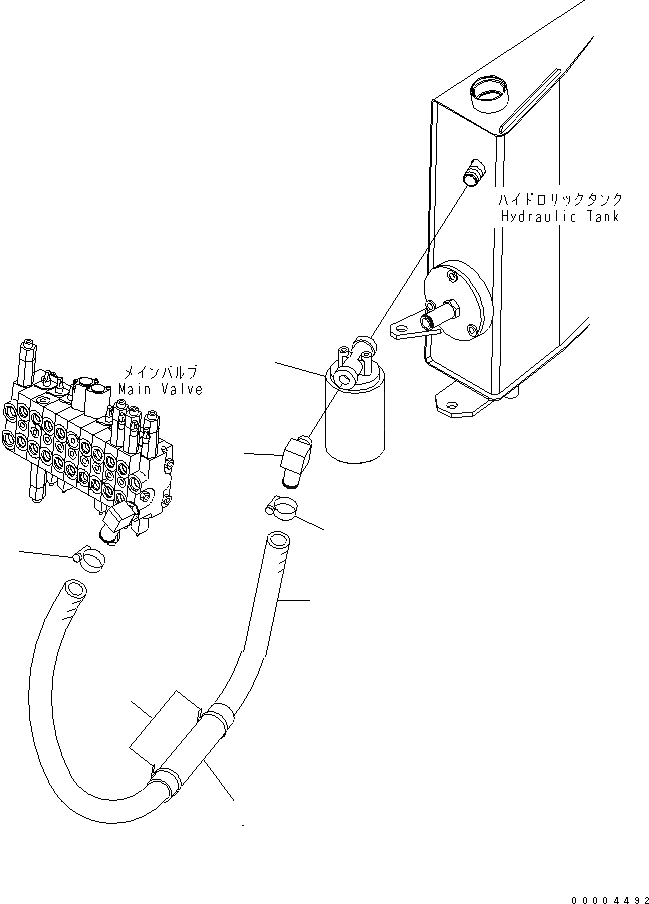 ハイドロリックタンク
Hydraulic Tank

メインバルブ
Main Valve

00004492