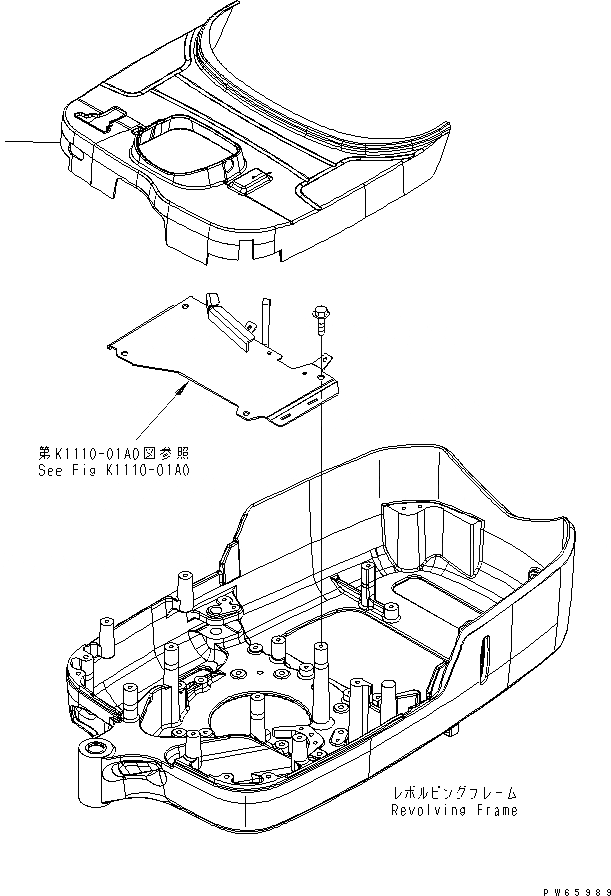 第K1110-01A0図参照
See Fig K1110-01A0

レボルビングフレーム
Revolving Frame

PW65989