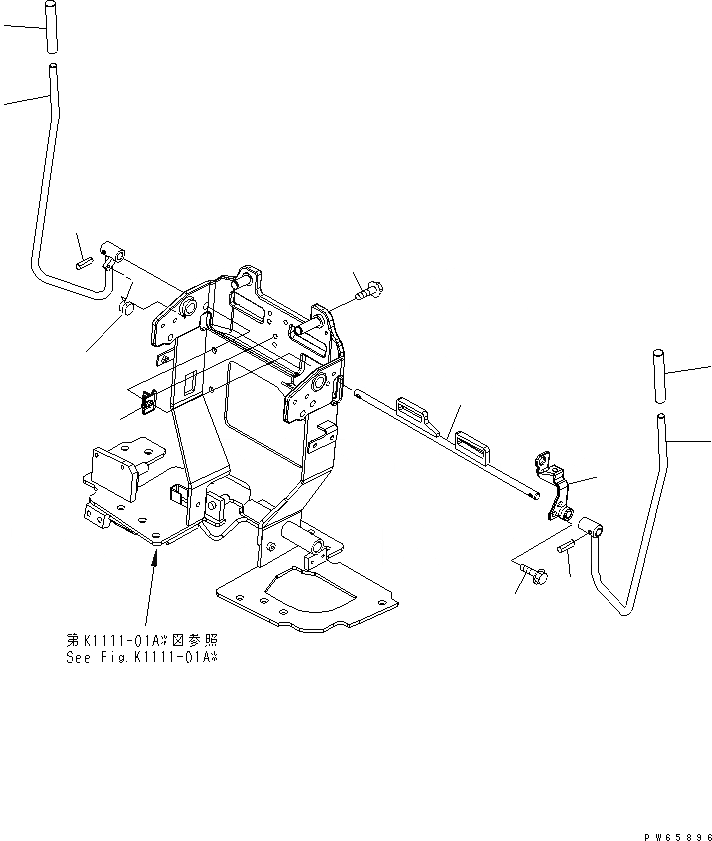 第K1111-01A※図参照
See Fig.K1111-01A※

PW65896