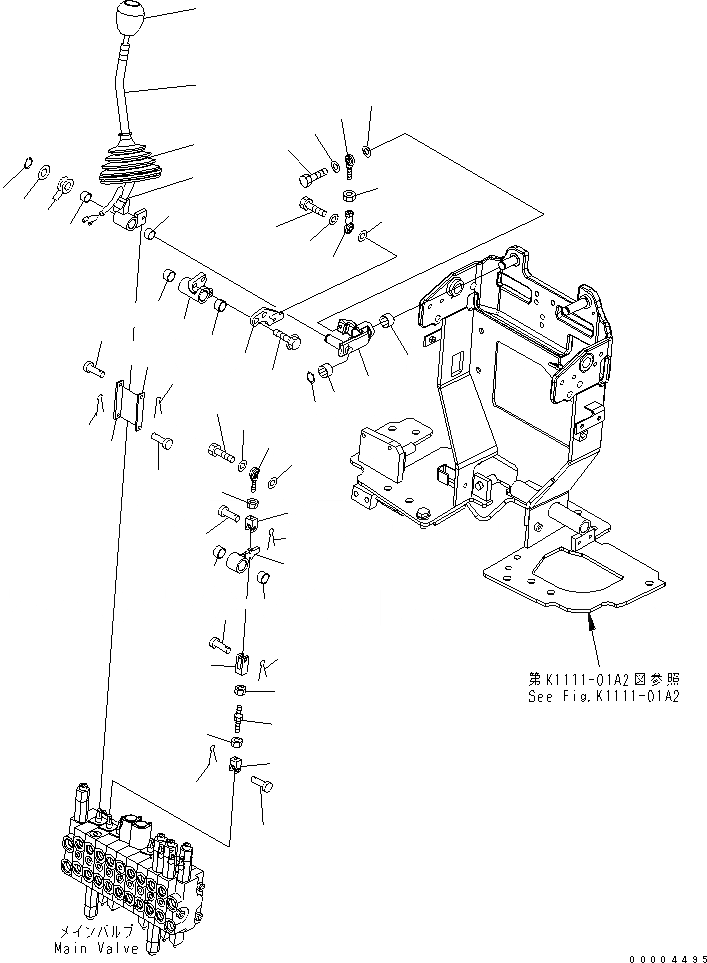 第K1111-01A2図参照
See Fig.K1111-01A2

メインバルブ
Main Valve

00004495