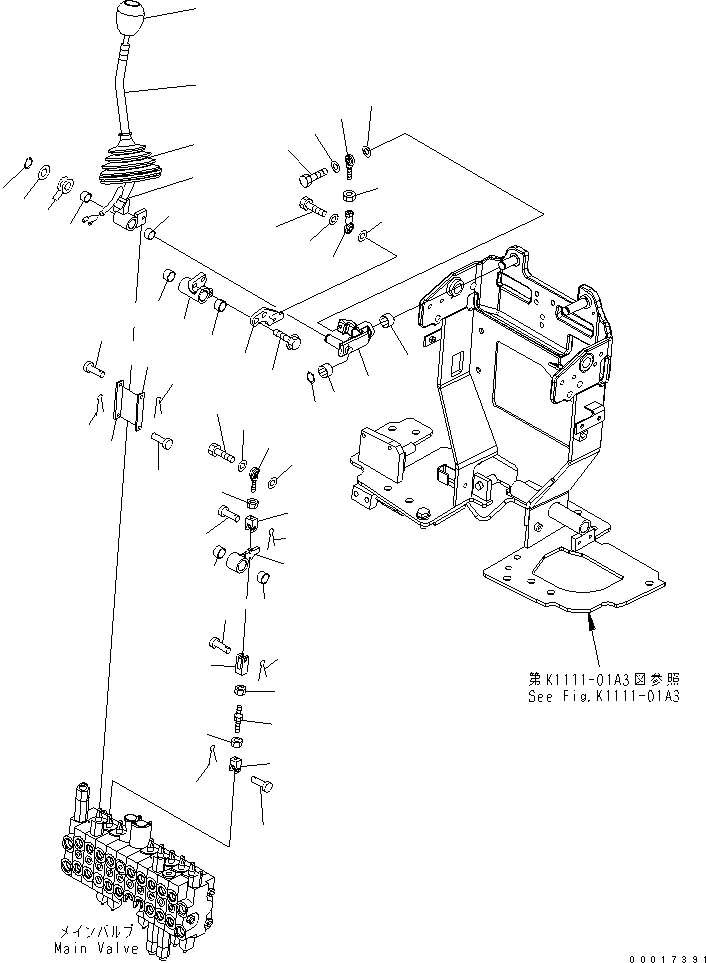 第K1111-01A3図参照
See Fig.K1111-01A3

メインバルブ
Main Valve

00017391