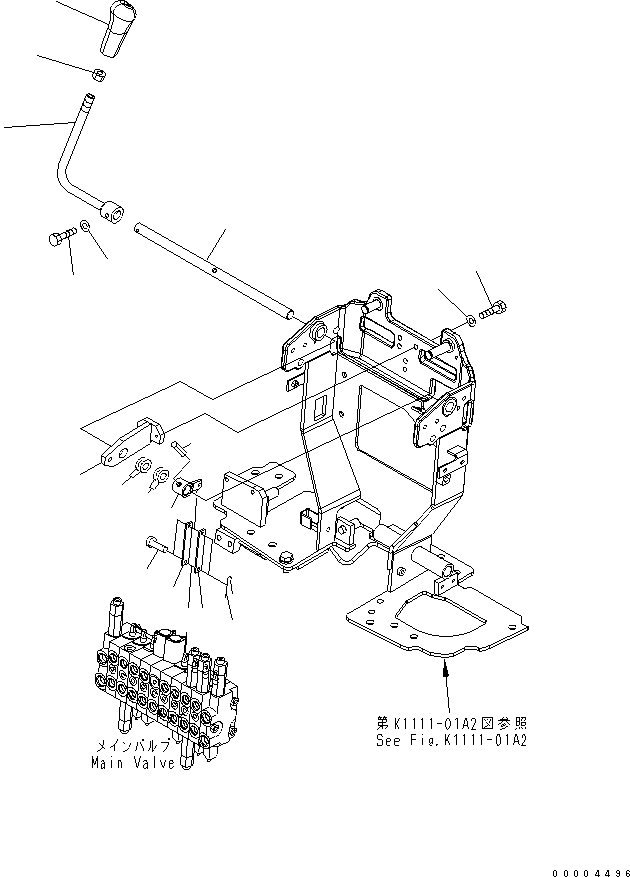 メインバルブ
Main Valve

第K1111-01A2図参照
See Fig.K1111-01A2

00004496