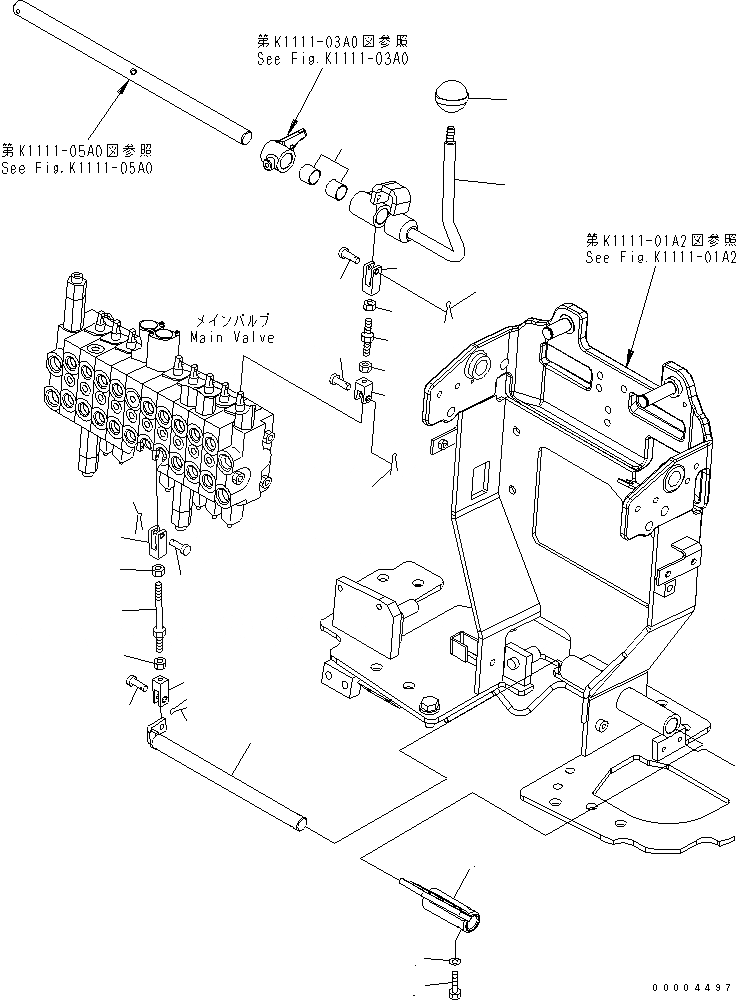 第K1111-03A0図参照
See Fig.K1111-03A0

第K1111-05A0図参照
See Fig.K1111-05A0

第K1111-01A2図参照
See Fig.K1111-01A2

メインバルブ
Main Valve

00004497