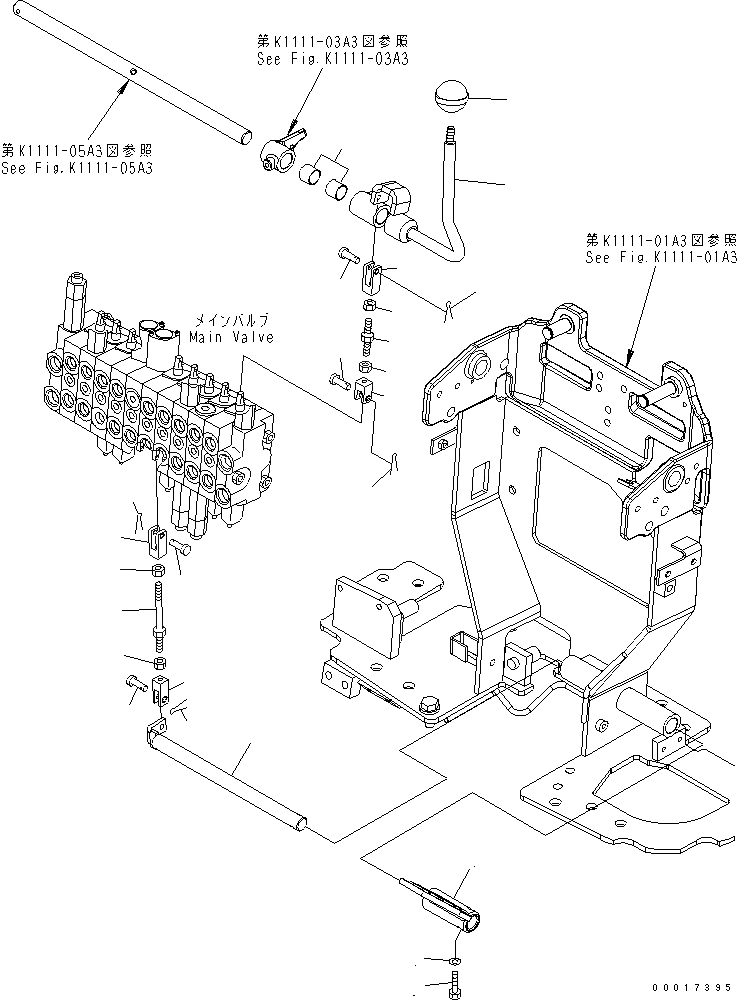 第K1111-03A3図参照
See Fig.K1111-03A3

第K1111-05A3図参照
See Fig.K1111-05A3

第K1111-01A3図参照
See Fig.K1111-01A3

メインバルブ
Main Valve

00017395