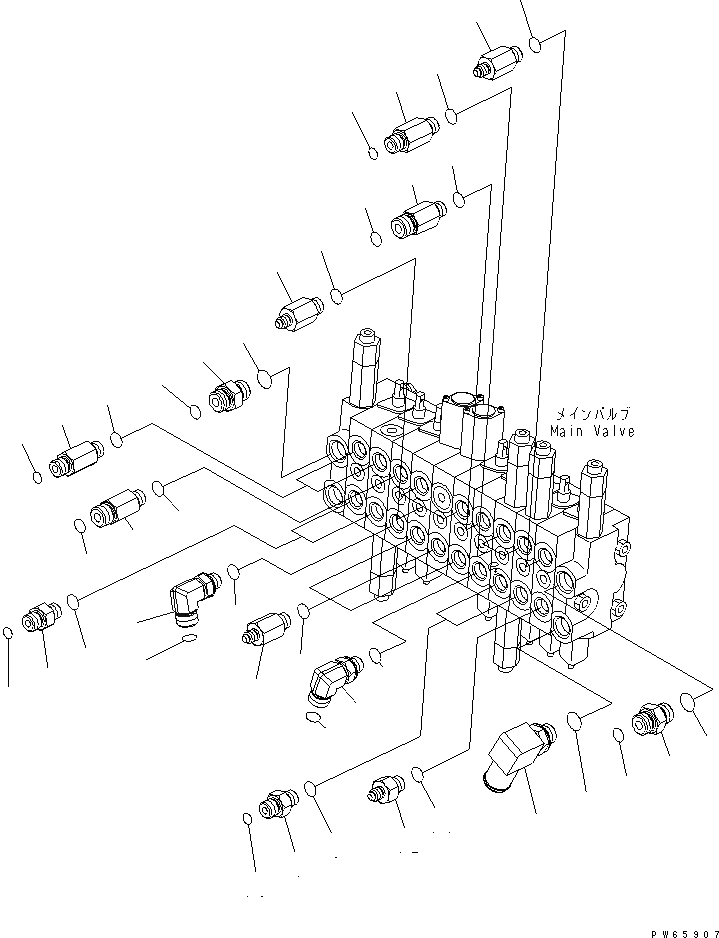 メインバルブ
Main Valve

PW65907