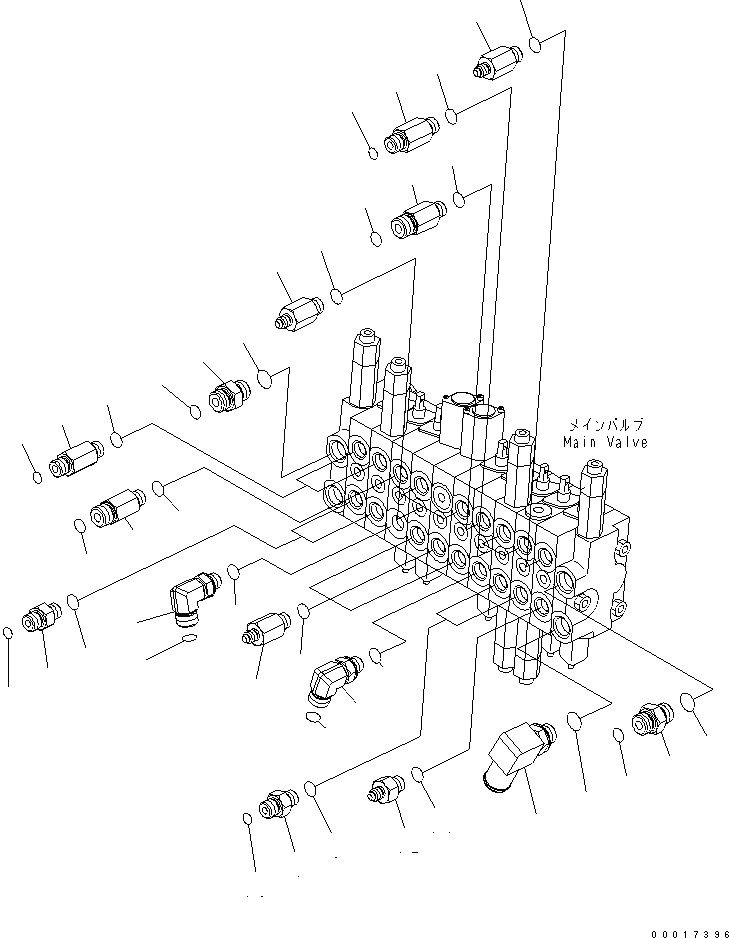 メインバルブ
Main Valve

00017396