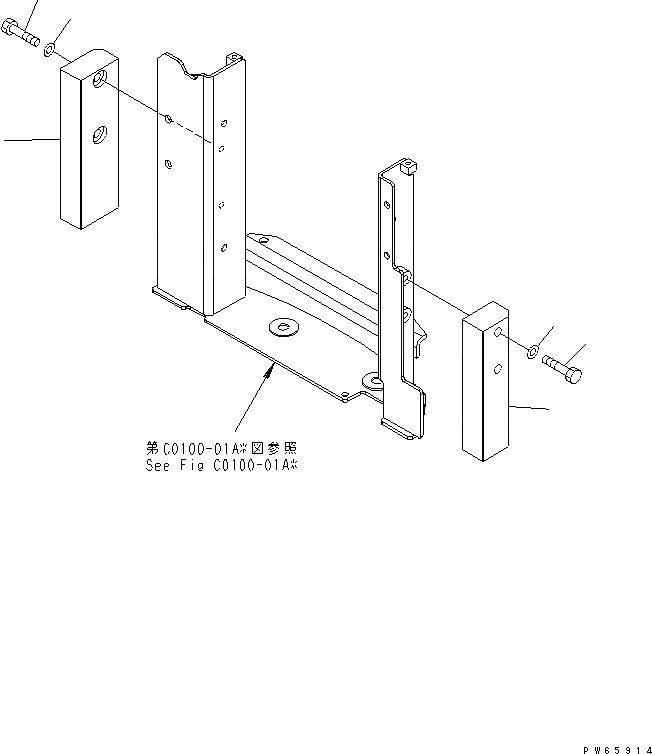 第C0100-01A※図参照
See Fig C0100-01A※

PW65914