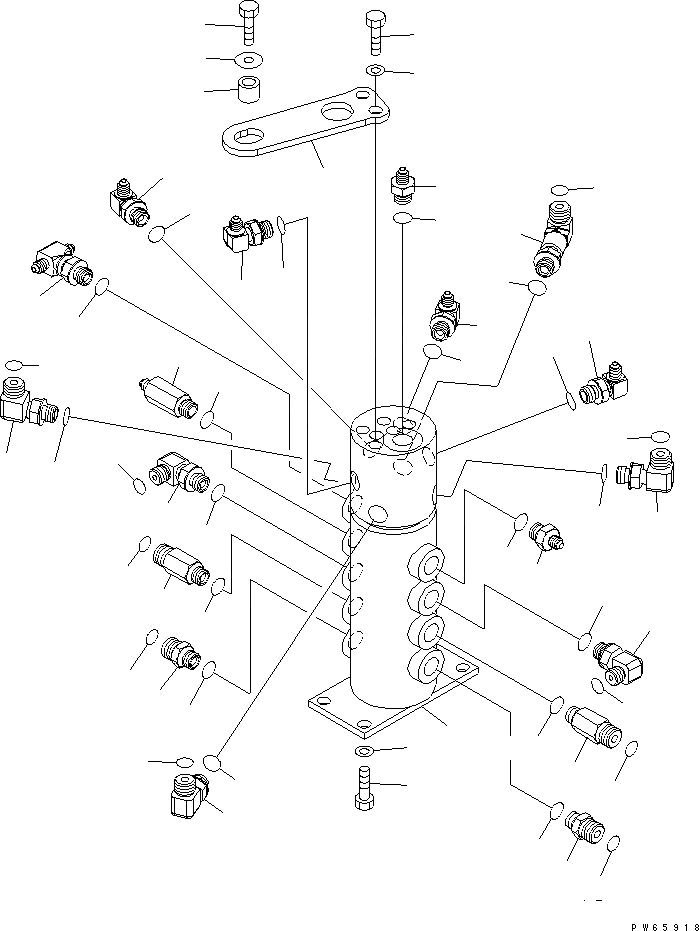 PW65918