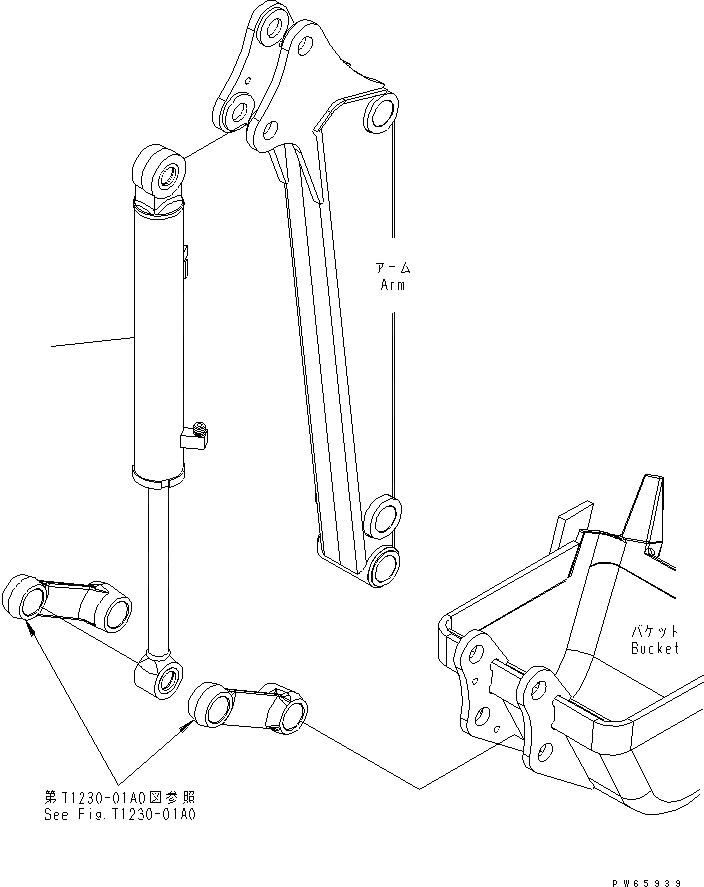 アーム
Arm

バケット
Bucket

第T1230-01A0図参照
See Fig.T1230-01A0

PW65939