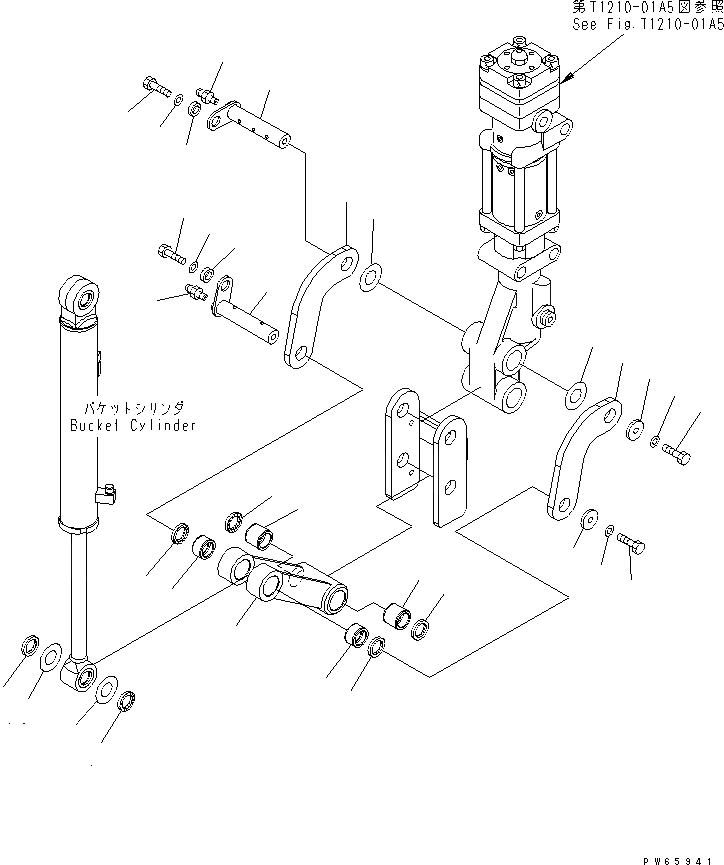 第T1210-01A5図参照
See Fig.T1210-01A5

バケットシリンダ
Bucket Cylinder

PW65941